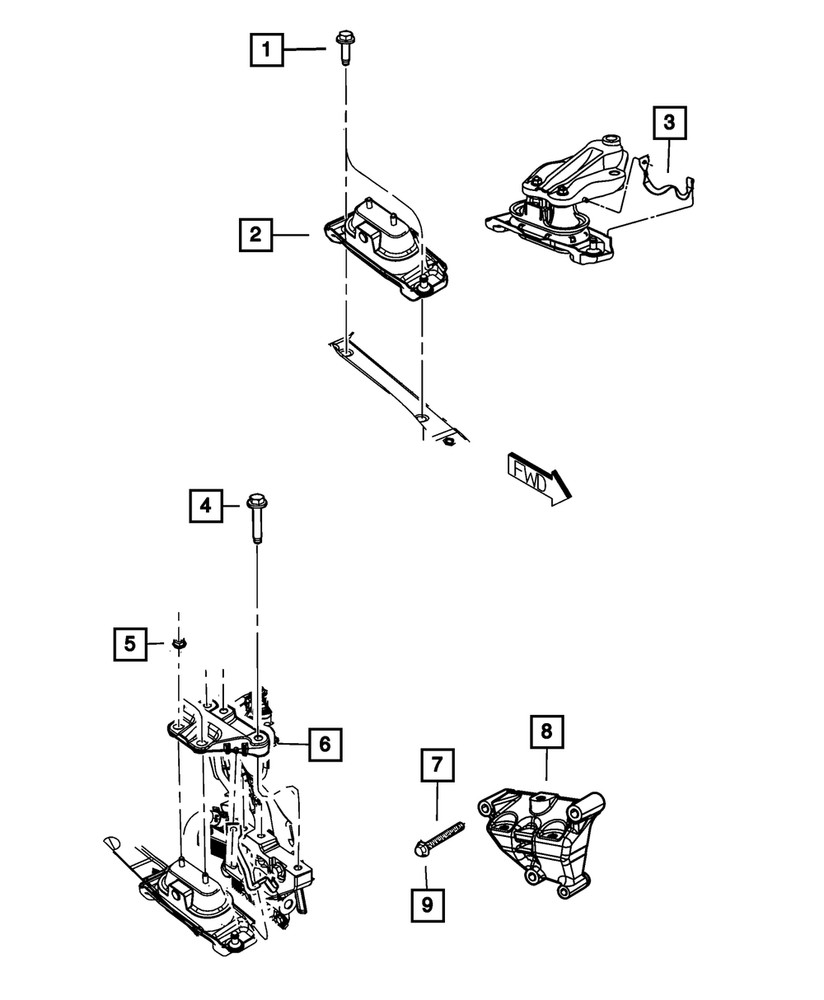 1
3
2
FWD
4
5
6
8
7
9