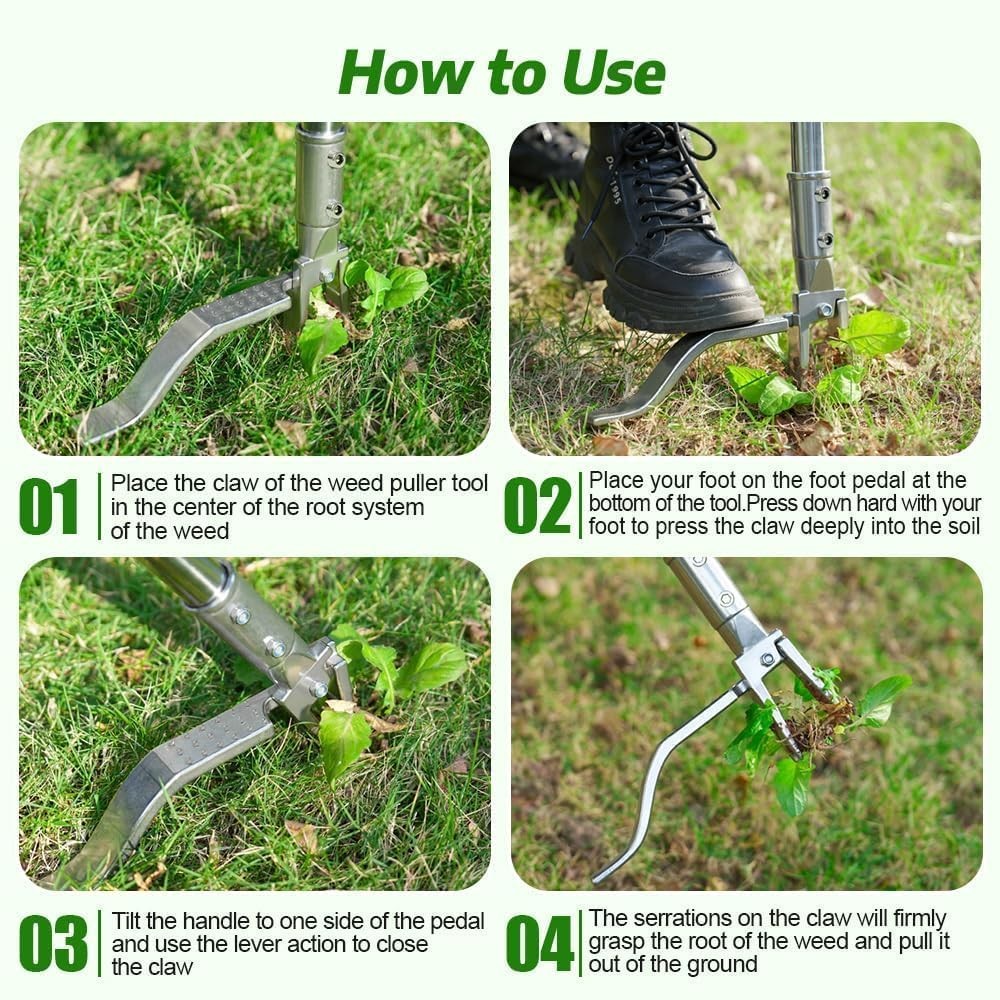 How to Use

01 Place the claw of the weed puller tool in the center of the root system of the weed

02 Place your foot on the foot pedal at the bottom of the tool.Press down hard with your foot to press the claw deeply into the soil

03 Tilt the handle to one side of the pedal and use the lever action to close the claw

04 The serrations on the claw will firmly grasp the root of the weed and pull it out of the ground