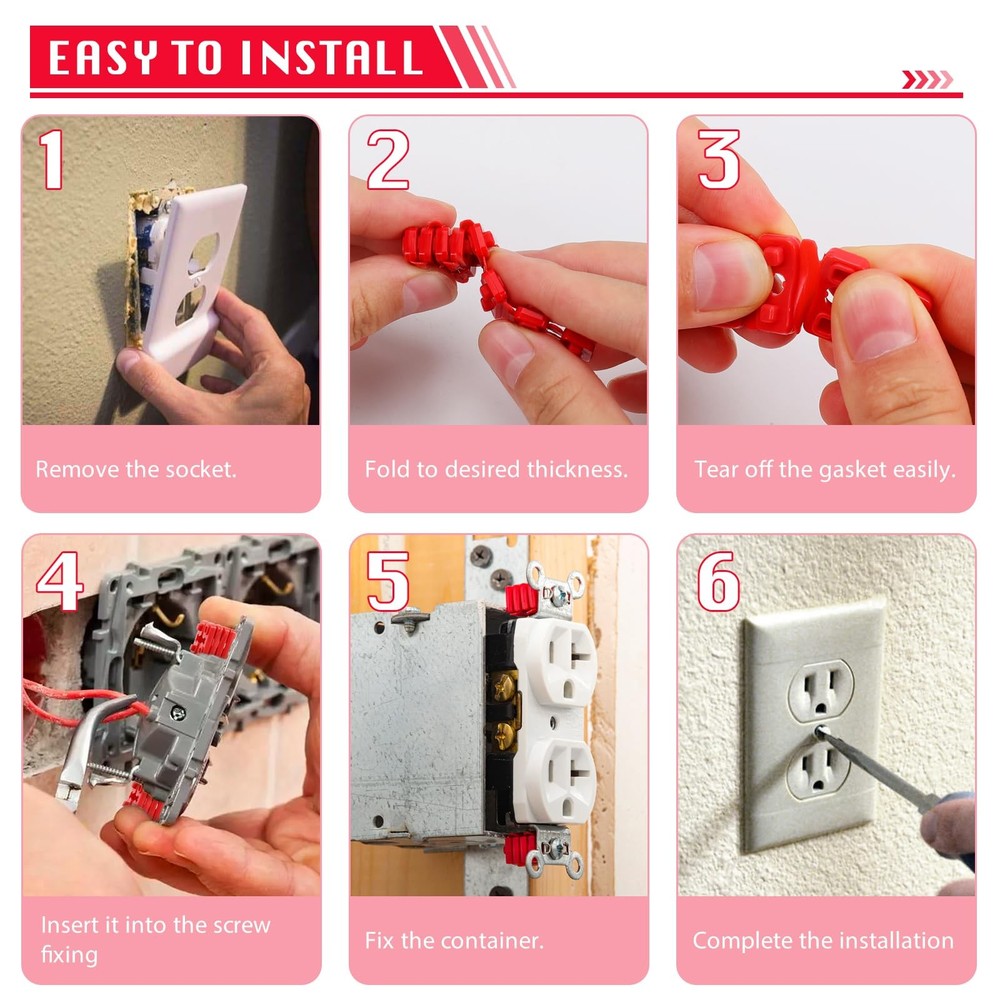 EASY TO INSTALL

1

Remove the socket.

2

Fold to desired thickness.

3

Tear off the gasket easily.

4

Insert it into the screw fixing

5

Fix the container.

6

Complete the installation