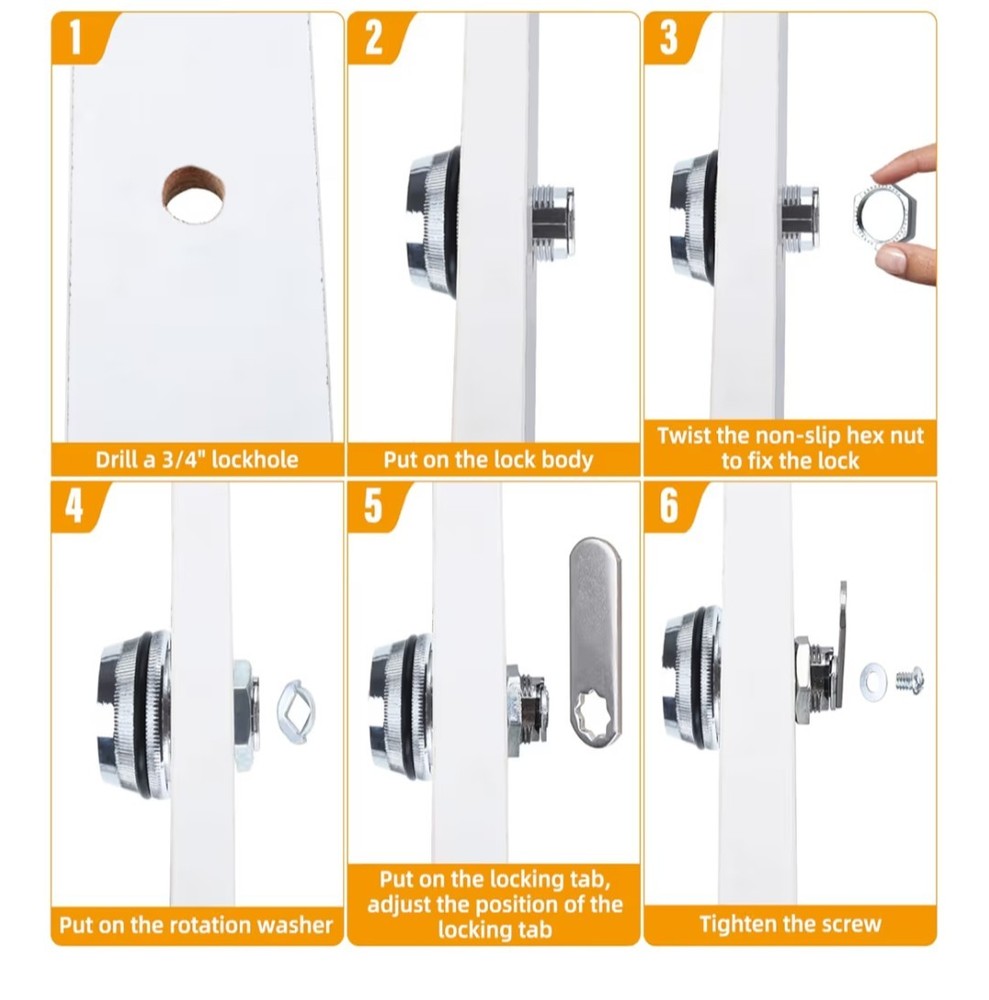 1

Drill a 3/4" lockhole

2

Put on the lock body

3

Twist the non-slip hex nut to fix the lock

4

Put on the rotation washer

5

Put on the locking tab, adjust the position of the locking tab

6

Tighten the screw