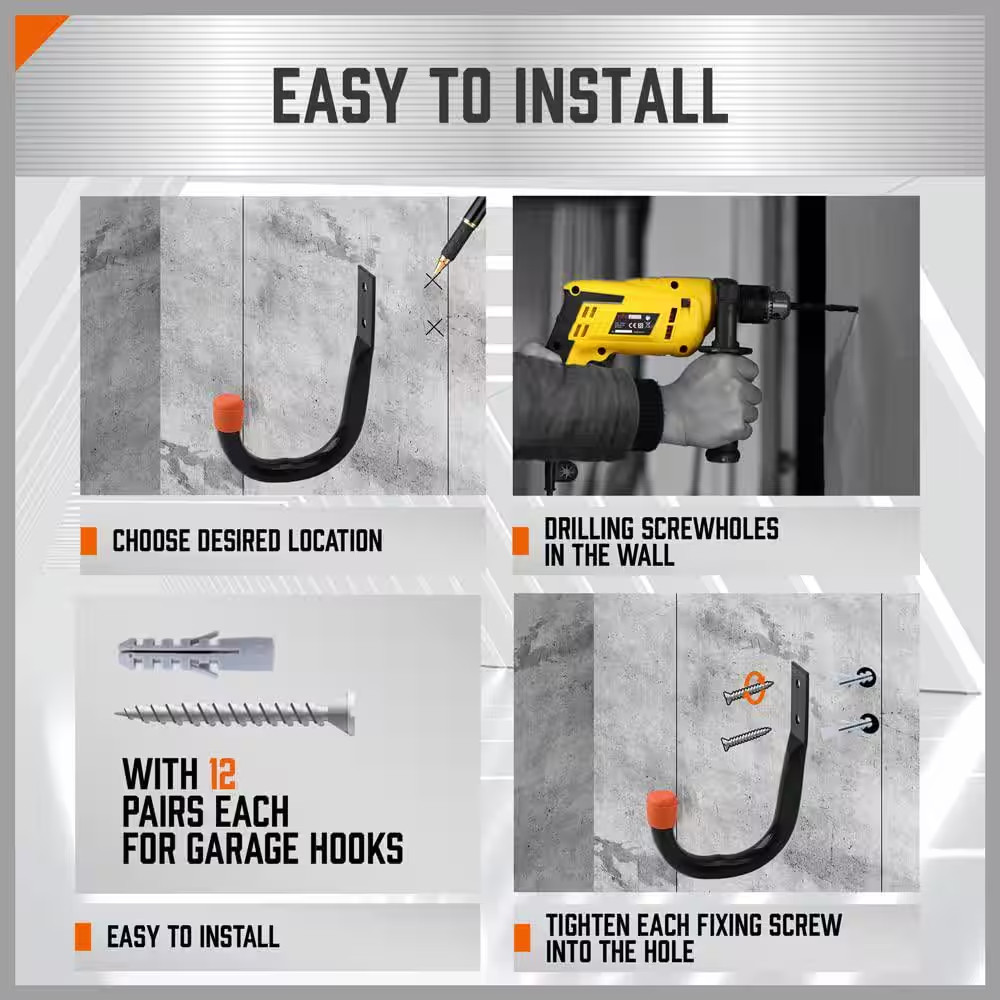 EASY TO INSTALL

CHOOSE DESIRED LOCATION

DRILLING SCREWHOLES IN THE WALL

WITH 12 PAIRS EACH FOR GARAGE HOOKS

EASY TO INSTALL

TIGHTEN EACH FIXING SCREW INTO THE HOLE