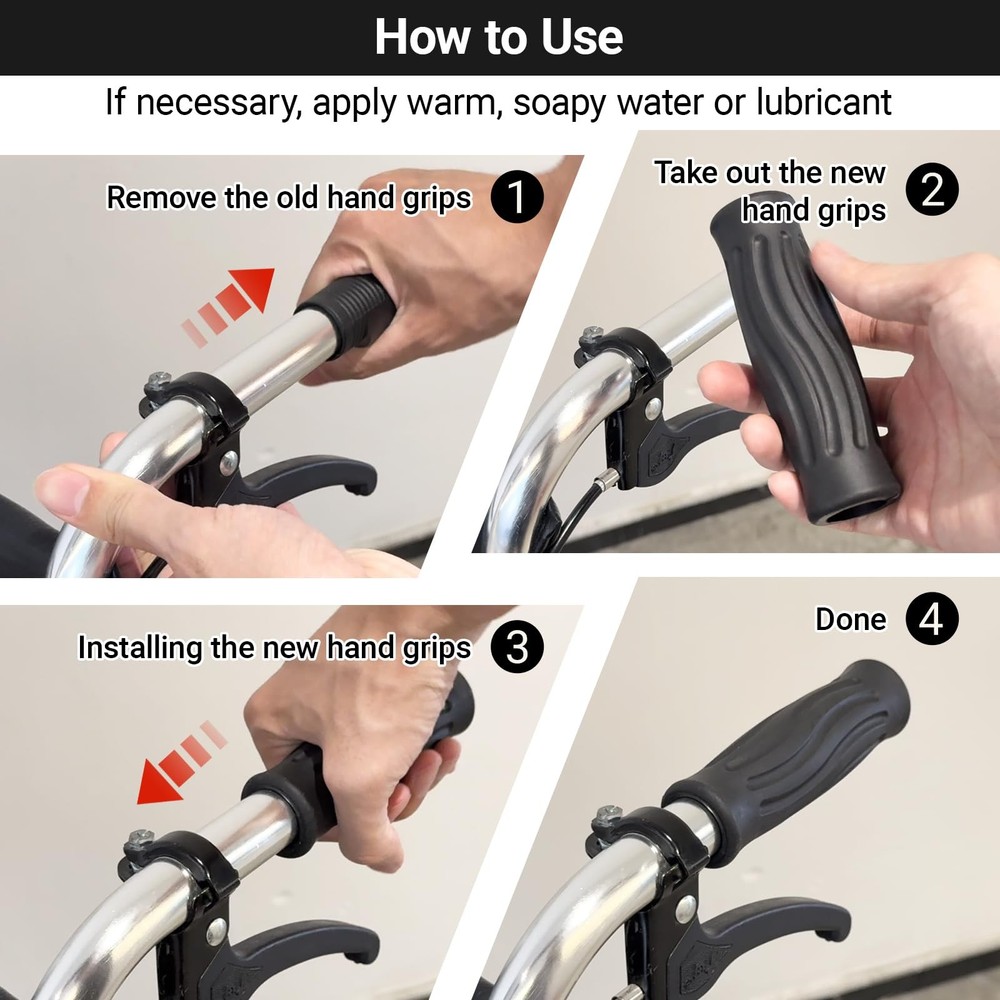 How to Use

If necessary, apply warm, soapy water or lubricant

Remove the old hand grips 1

Take out the new hand grips 2

Installing the new hand grips 3

Done 4