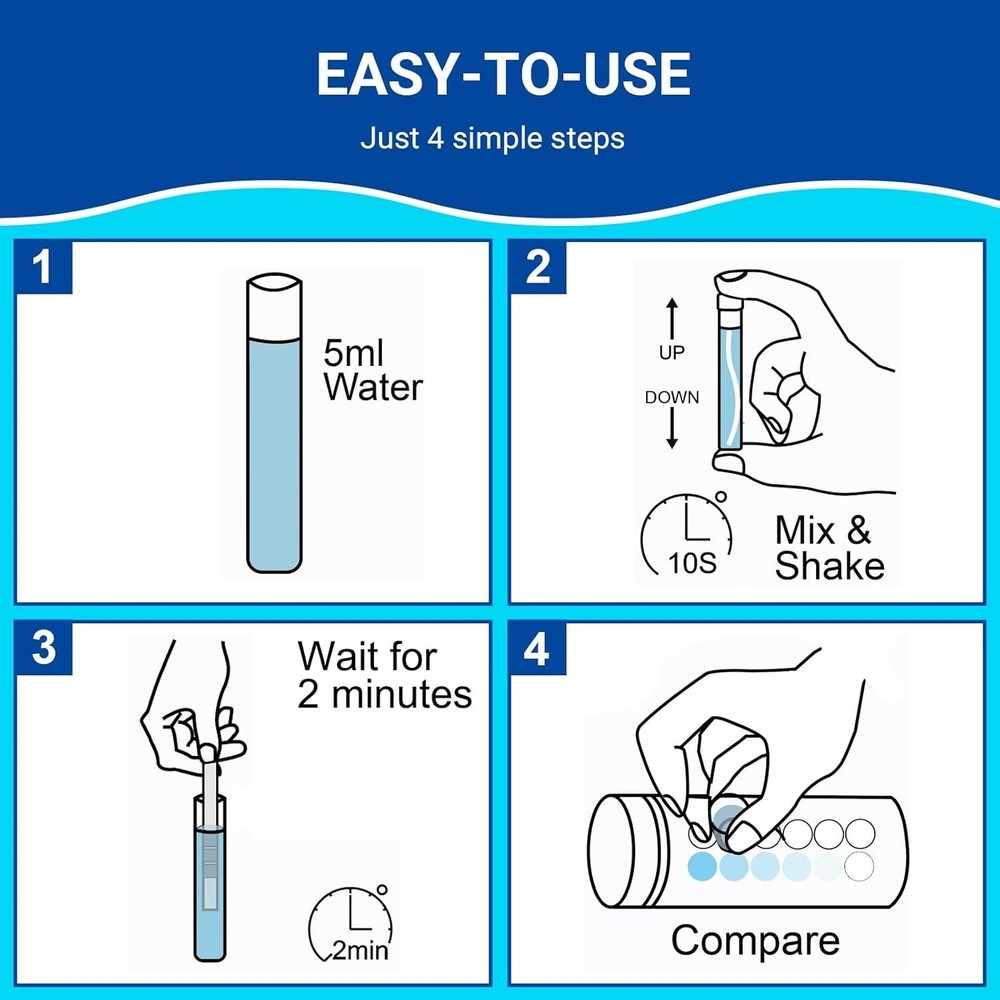 EASY-TO-USE

Just 4 simple steps

1

5ml Water

2

UP

DOWN

10S

Mix & Shake

3

Wait for 2 minutes

2min

4

Compare