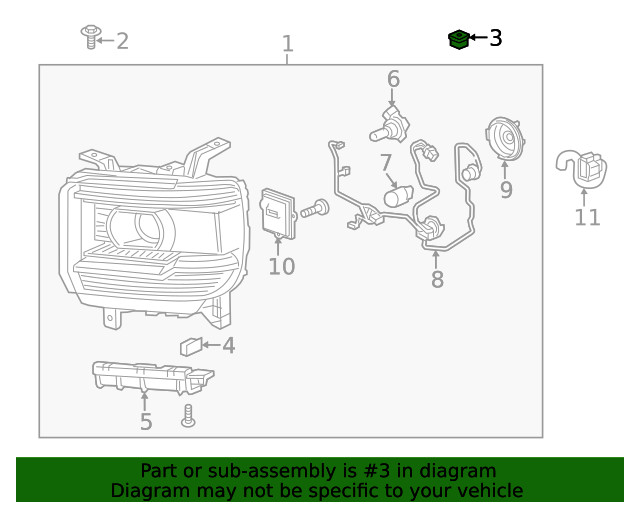 2
1
3
6
7
9
11
10
8
4
5

Part or sub-assembly is #3 in diagram
Diagram may not be specific to your vehicle