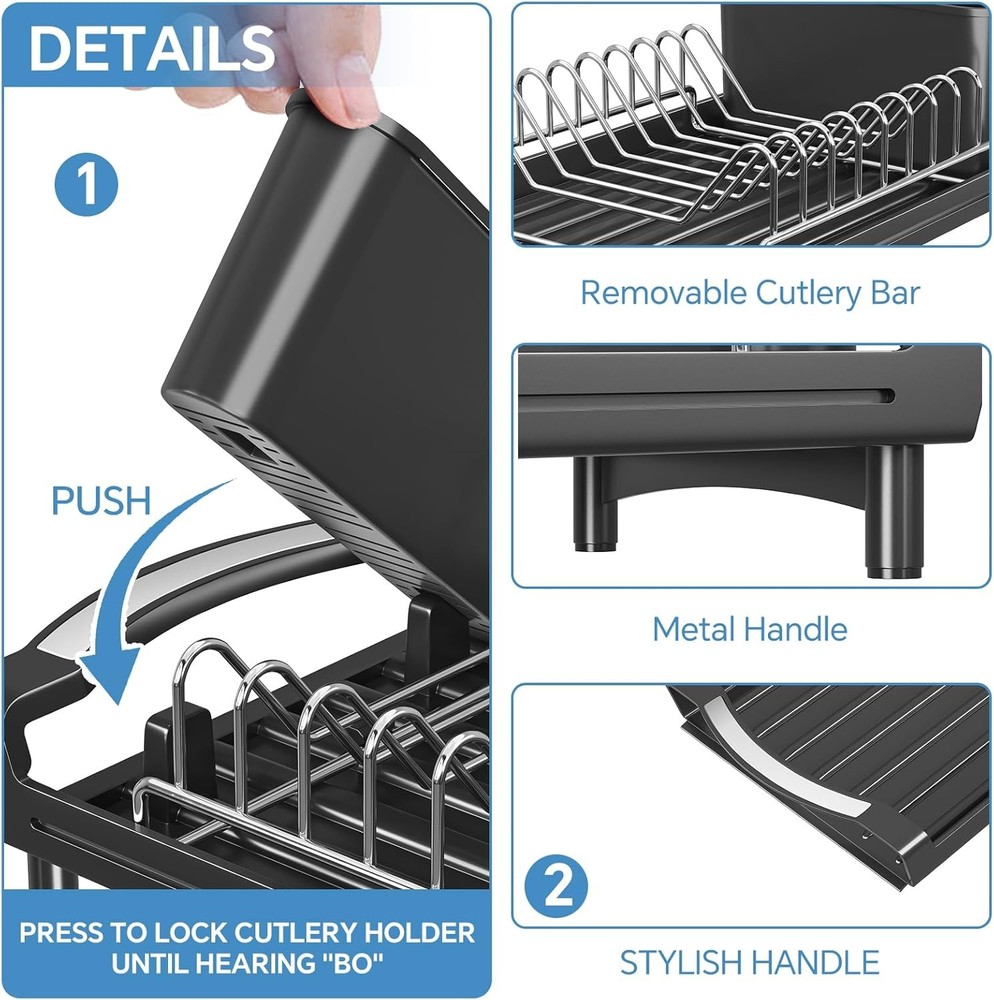 DETAILS

1

PUSH

PRESS TO LOCK CUTLERY HOLDER UNTIL HEARING "BO"

Removable Cutlery Bar

Metal Handle

2

STYLISH HANDLE