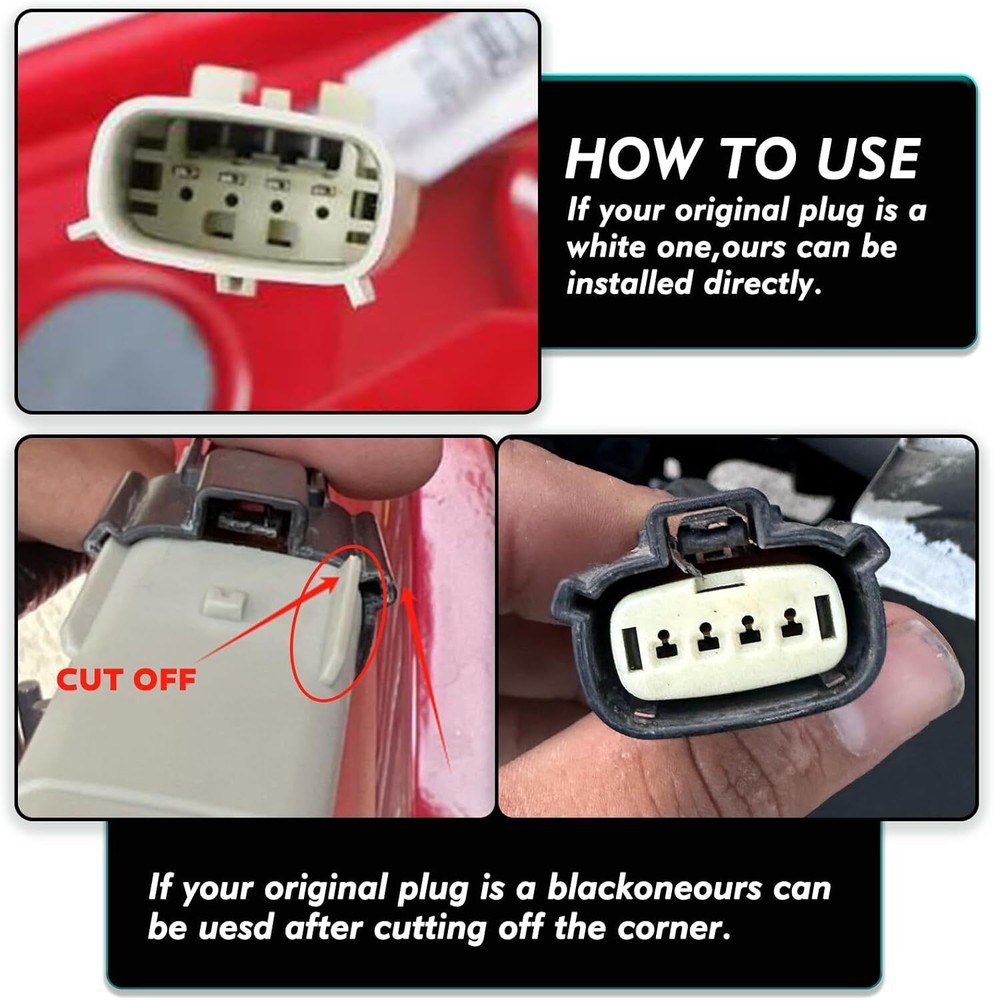 HOW TO USE
If your original plug is a white one,ours can be installed directly.

CUT OFF

If your original plug is a blackoneours can be uesd after cutting off the corner.