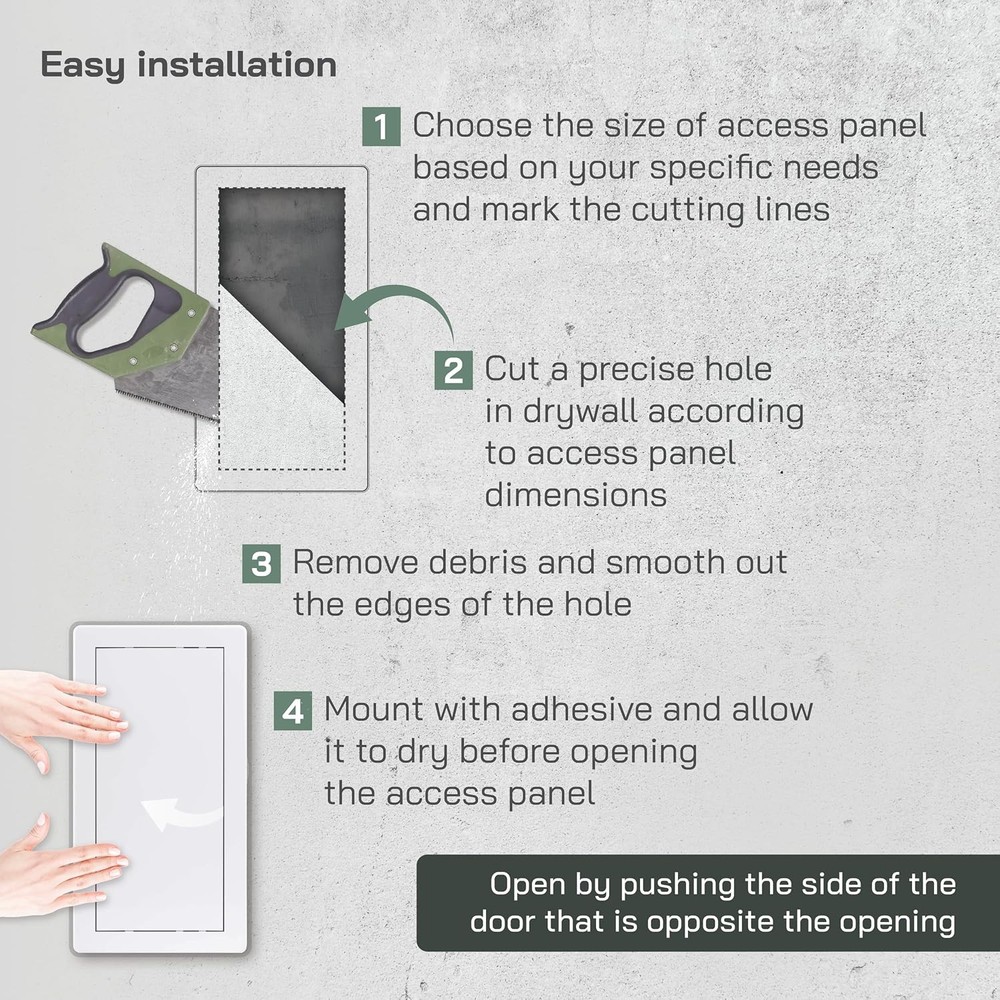 Easy installation

1 Choose the size of access panel based on your specific needs and mark the cutting lines

2 Cut a precise hole in drywall according to access panel dimensions

3 Remove debris and smooth out the edges of the hole

4 Mount with adhesive and allow it to dry before opening the access panel

Open by pushing the side of the door that is opposite the opening