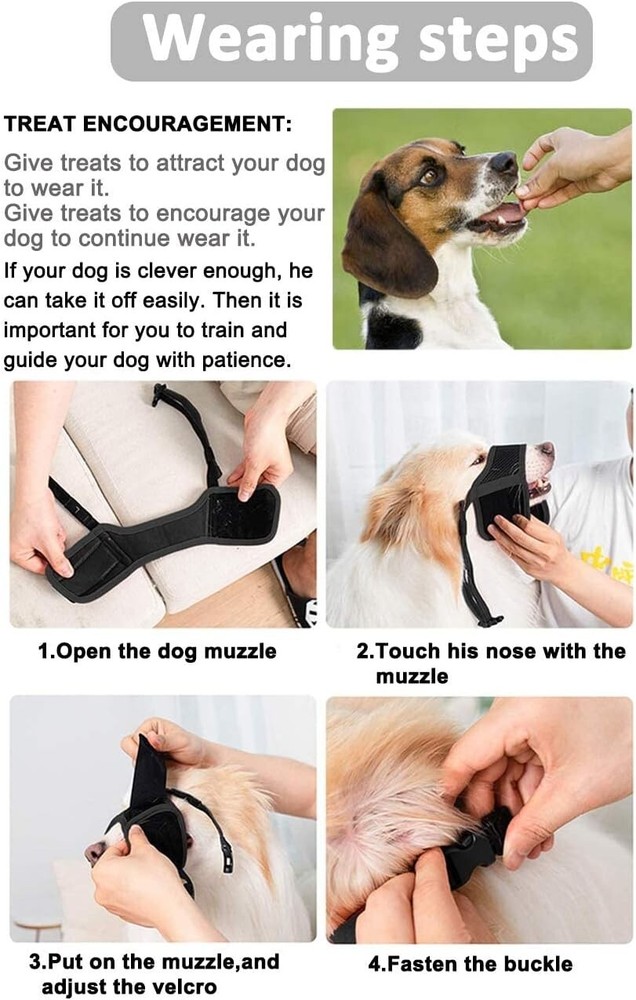 Wearing steps

TREAT ENCOURAGEMENT:

Give treats to attract your dog to wear it.
Give treats to encourage your dog to continue wear it.

If your dog is clever enough, he can take it off easily. Then it is important for you to train and guide your dog with patience.

1.Open the dog muzzle

2.Touch his nose with the muzzle

3.Put on the muzzle,and adjust the velcro

4.Fasten the buckle