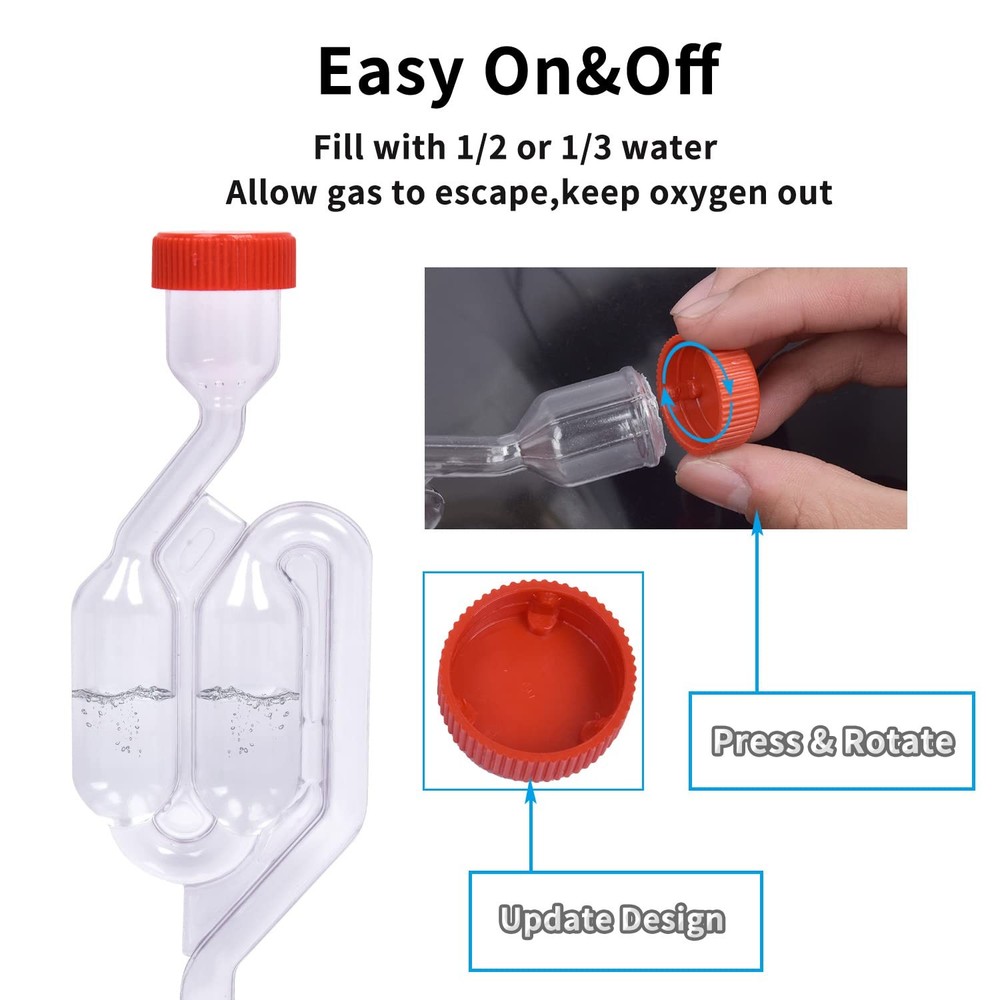 Easy On&Off

Fill with 1/2 or 1/3 water
Allow gas to escape,keep oxygen out

Press & Rotate

Update Design