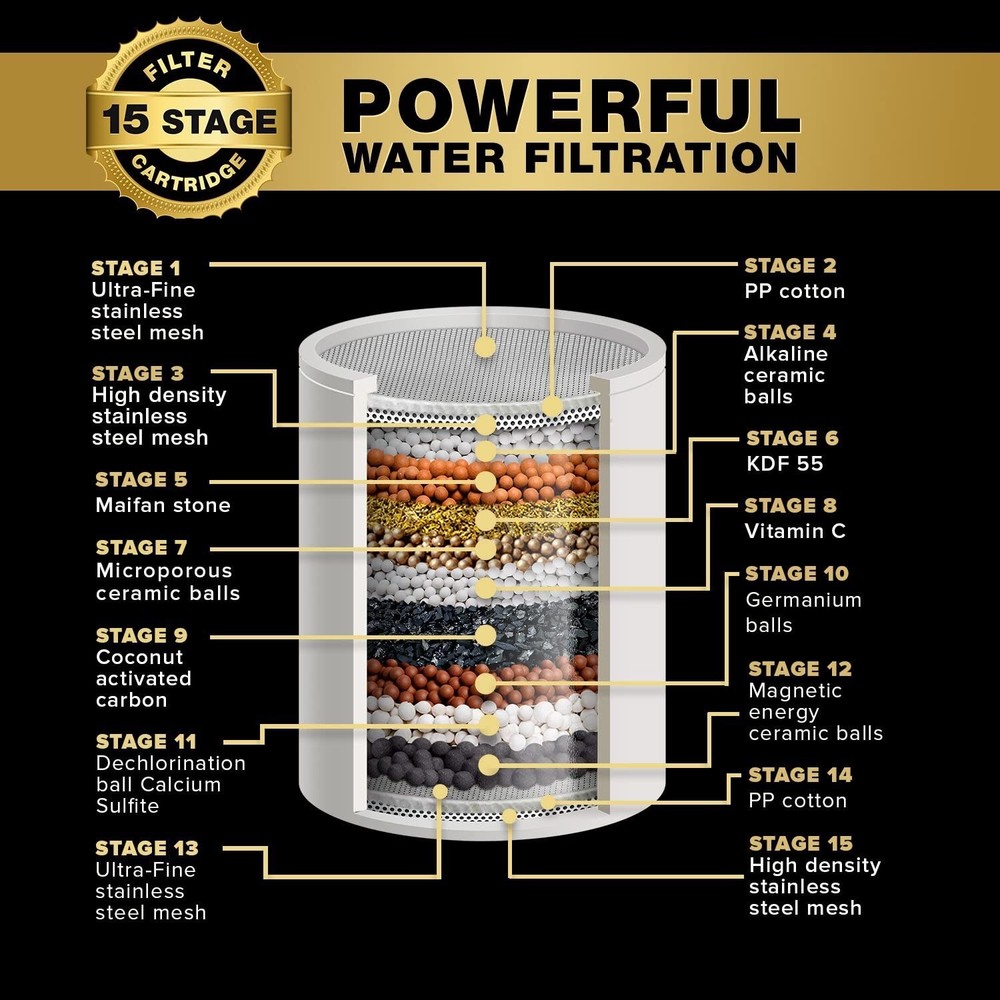 FILTER
15 STAGE
CARTRIDGE

POWERFUL
WATER FILTRATION

STAGE 1
Ultra-Fine stainless steel mesh

STAGE 3
High density stainless steel mesh

STAGE 5
Maifan stone

STAGE 7
Microporous ceramic balls

STAGE 9
Coconut activated carbon

STAGE 11
Dechlorination ball Calcium Sulfite

STAGE 13
Ultra-Fine stainless steel mesh

STAGE 2
PP cotton

STAGE 4
Alkaline ceramic balls

STAGE 6
KDF 55

STAGE 8
Vitamin C

STAGE 10
Germanium balls

STAGE 12
Magnetic energy ceramic balls

STAGE 14
PP cotton

STAGE 15
High density stainless steel mesh