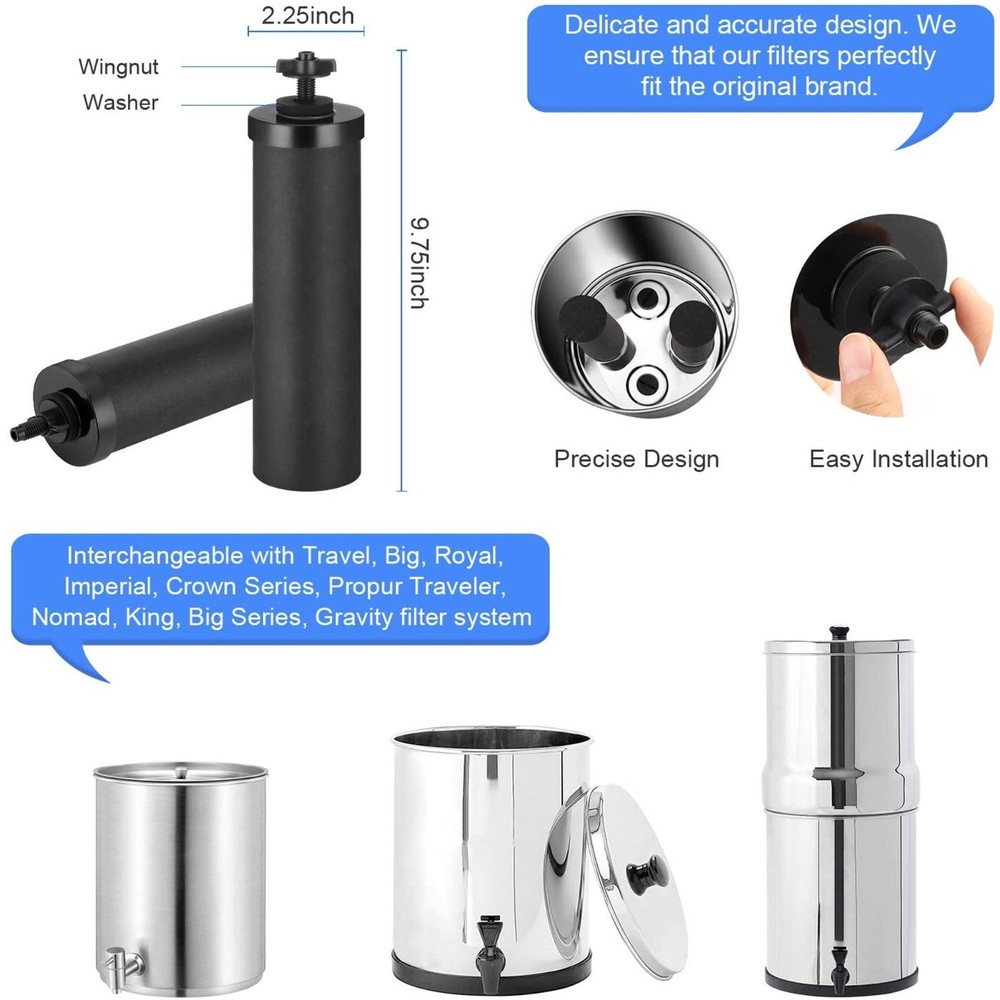 2.25inch

Wingnut

Washer

9.75inch

Delicate and accurate design. We ensure that our filters perfectly fit the original brand.

Precise Design

Easy Installation

Interchangeable with Travel, Big, Royal, Imperial, Crown Series, Propur Traveler, Nomad, King, Big Series, Gravity filter system