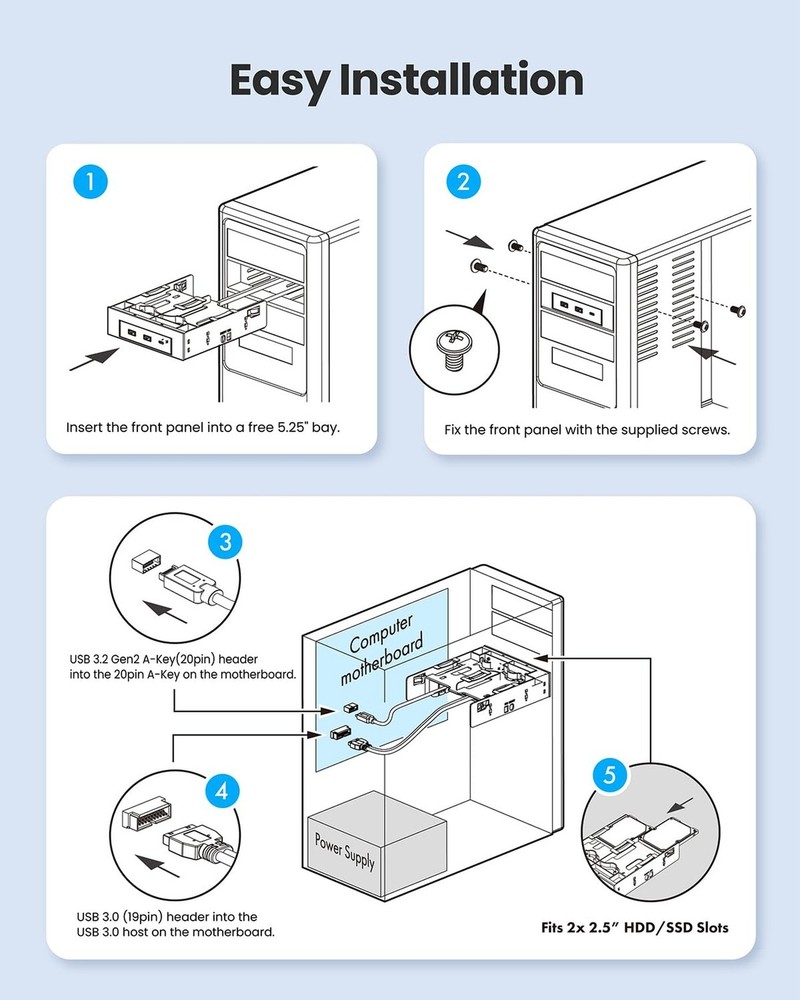 Easy Installation

1

Insert the front panel into a free 5.25" bay.

2

Fix the front panel with the supplied screws.

3

USB 3.2 Gen2 A-Key(20pin) header into the 20pin A-Key on the motherboard.

Computer motherboard

Power Supply

4

USB 3.0 (19pin) header into the USB 3.0 host on the motherboard.

5

Fits 2x 2.5" HDD/SSD Slots