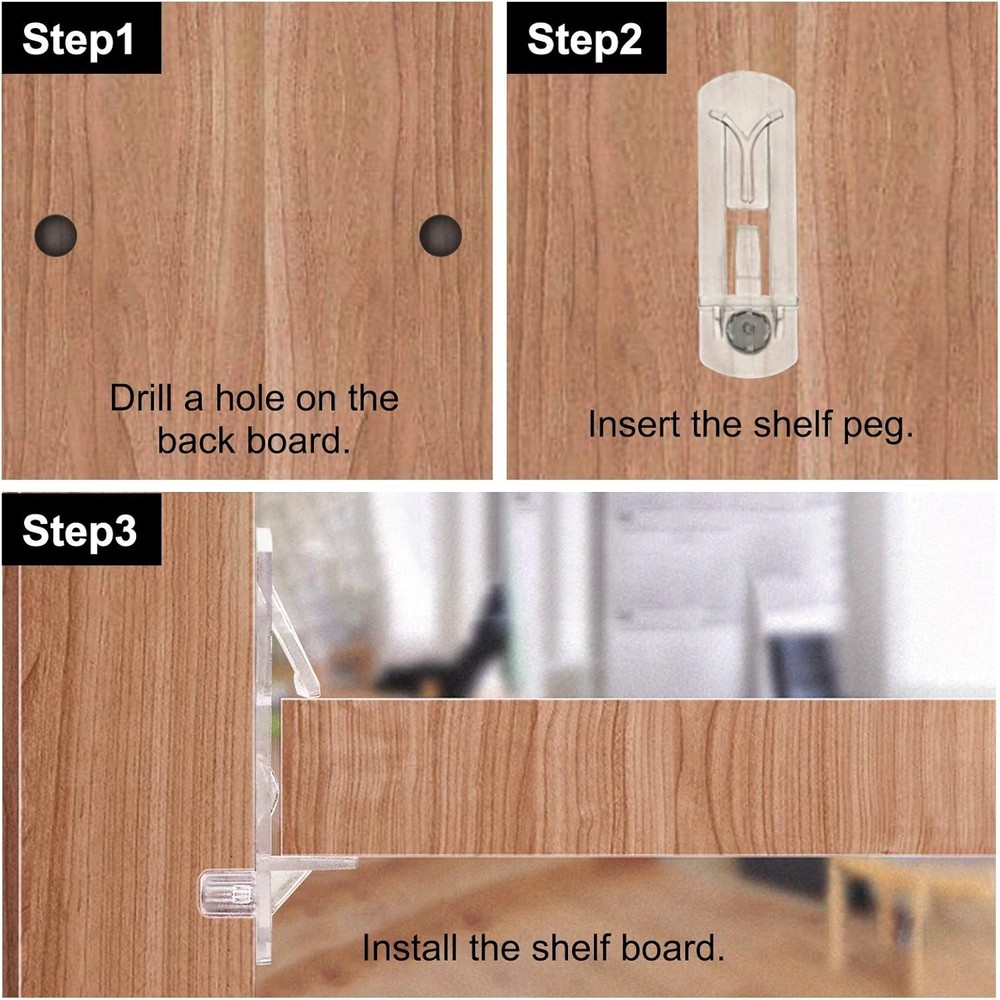 Step1

Drill a hole on the back board.

Step2

Insert the shelf peg.

Step3

Install the shelf board.