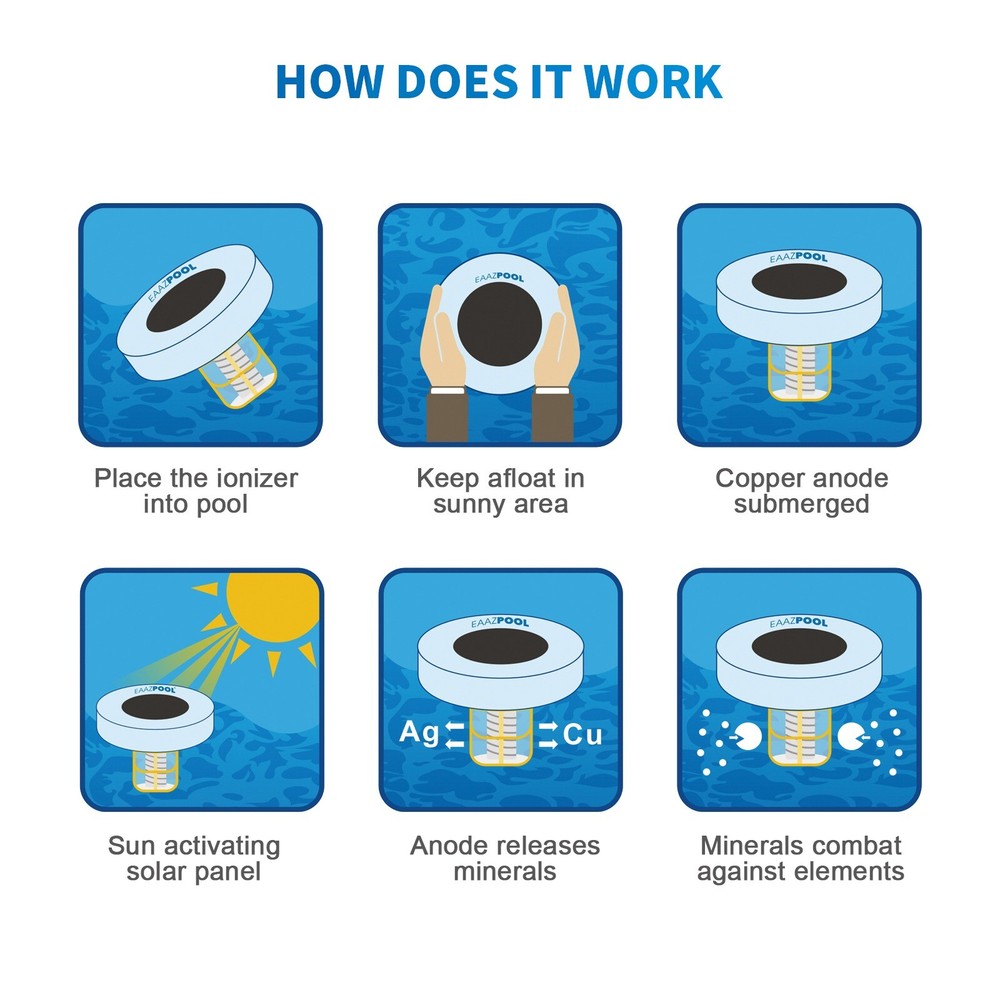 HOW DOES IT WORK

EAAZPOOL

Place the ionizer into pool

EAAZPOOL

Keep afloat in sunny area

EAAZPOOL

Copper anode submerged

EAAZPOOL

Sun activating solar panel

EAAZPOOL

Ag

Cu

Anode releases minerals

EAAZPOOL

Minerals combat against elements