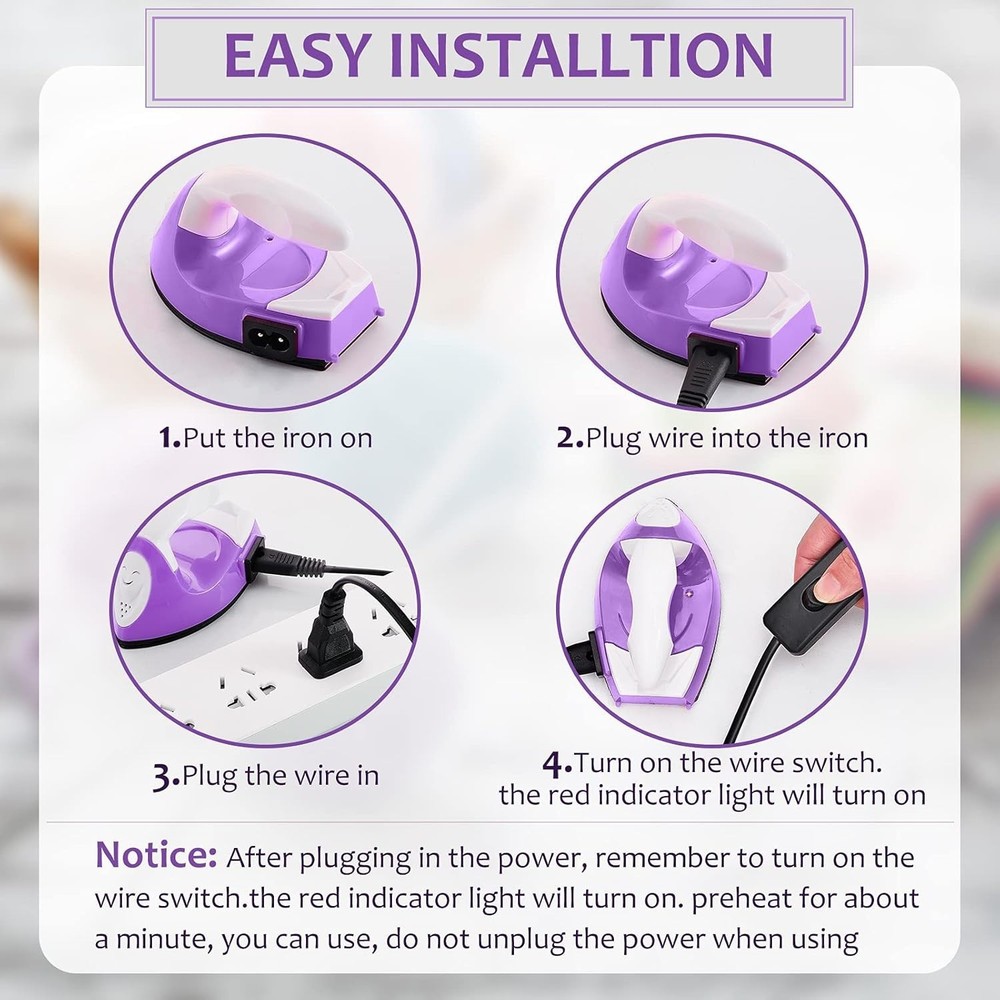 EASY INSTALLTION

1.Put the iron on

2.Plug wire into the iron

3.Plug the wire in

4.Turn on the wire switch. the red indicator light will turn on

Notice: After plugging in the power, remember to turn on the wire switch.the red indicator light will turn on. preheat for about a minute, you can use, do not unplug the power when using