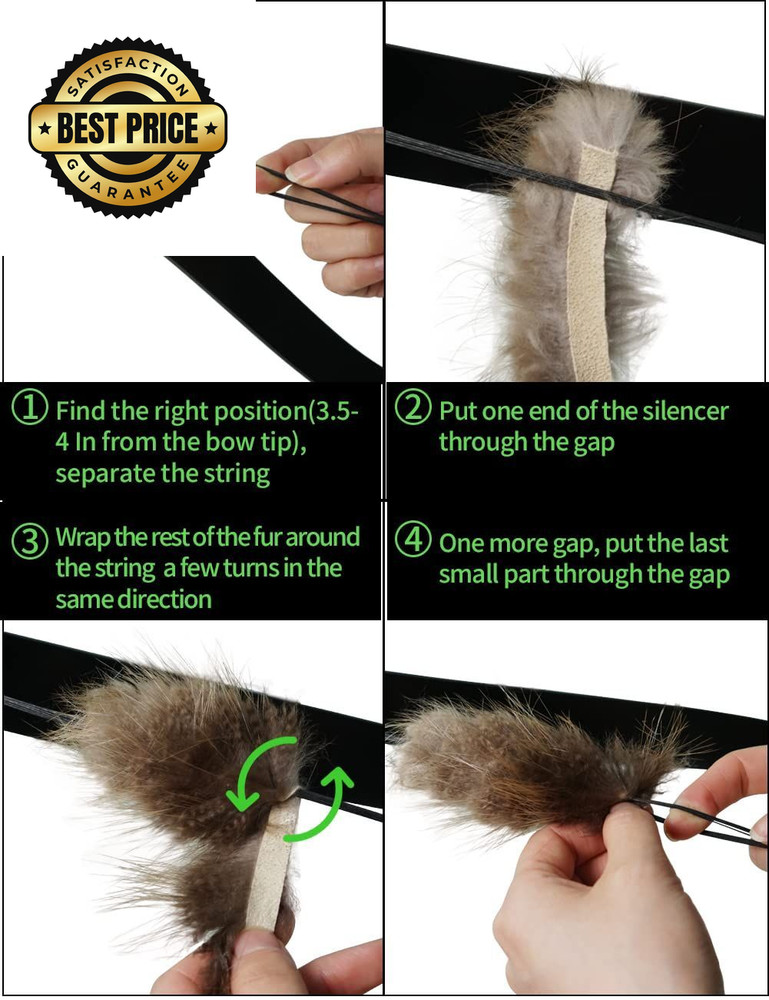 SATISFACTION
BEST PRICE
GUARANTEE

① Find the right position(3.5-4 In from the bow tip), separate the string

② Put one end of the silencer through the gap

③ Wrap the rest of the fur around the string a few turns in the same direction

④ One more gap, put the last small part through the gap