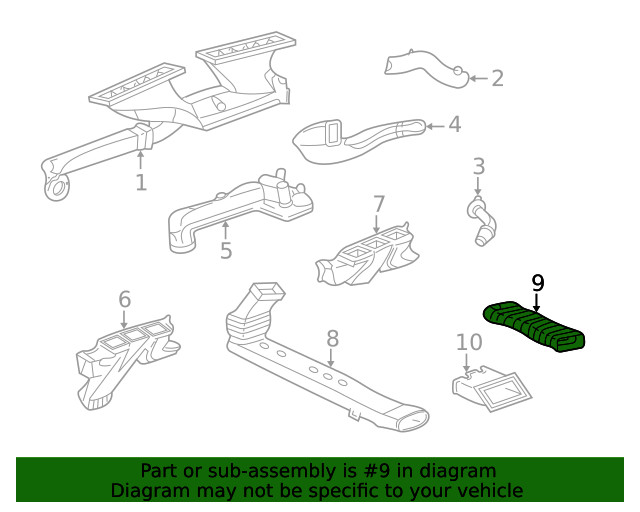 2
4
1
3
5
7
9
6
8
10

Part or sub-assembly is #9 in diagram
Diagram may not be specific to your vehicle