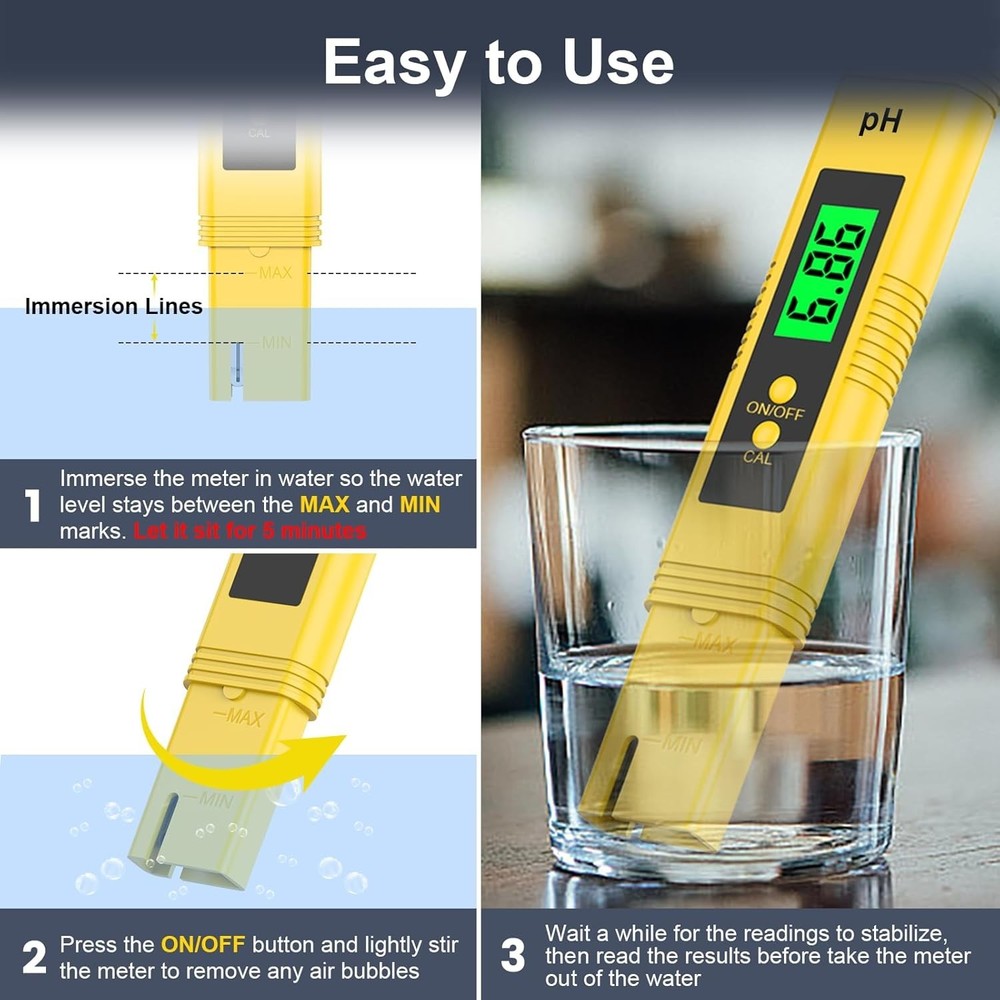 Easy to Use

CAL

MAX

Immersion Lines

MIN

1 Immerse the meter in water so the water level stays between the MAX and MIN marks. Let it sit for 5 minutes

MAX

MIN

2 Press the ON/OFF button and lightly stir the meter to remove any air bubbles

pH

6.86

ON/OFF

CAL

MAX

MIN

3 Wait a while for the readings to stabilize, then read the results before take the meter out of the water