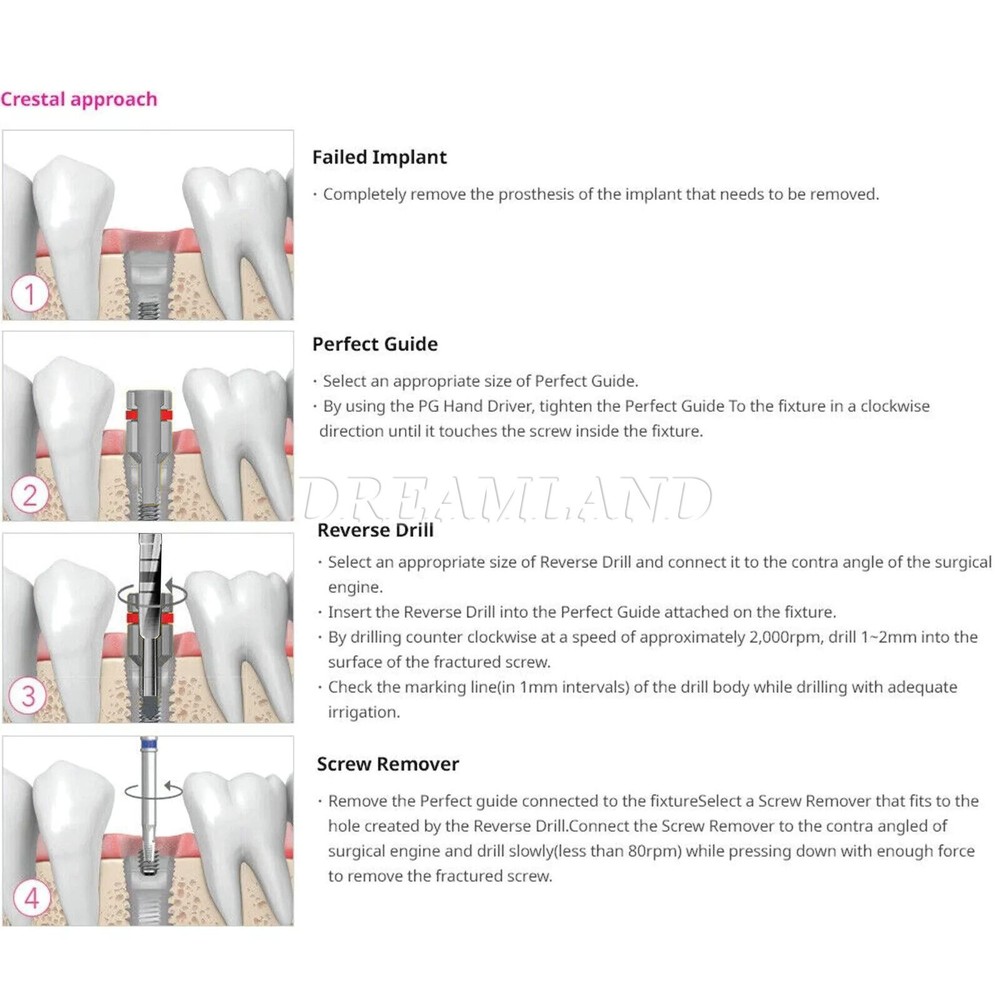 Crestal approach

1

Failed Implant

· Completely remove the prosthesis of the implant that needs to be removed.

2

Perfect Guide

· Select an appropriate size of Perfect Guide.
· By using the PG Hand Driver, tighten the Perfect Guide To the fixture in a clockwise direction until it touches the screw inside the fixture.

DREAMLAND

3

Reverse Drill

· Select an appropriate size of Reverse Drill and connect it to the contra angle of the surgical engine.
· Insert the Reverse Drill into the Perfect Guide attached on the fixture.
· By drilling counter clockwise at a speed of approximately 2,000rpm, drill 1~2mm into the surface of the fractured screw.
· Check the marking line(in 1mm intervals) of the drill body while drilling with adequate irrigation.

4

Screw Remover

· Remove the Perfect guide connected to the fixtureSelect a Screw Remover that fits to the hole created by the Reverse Drill.Connect the Screw Remover to the contra angled of surgical engine and drill slowly(less than 80rpm) while pressing down with enough force to remove the fractured screw.