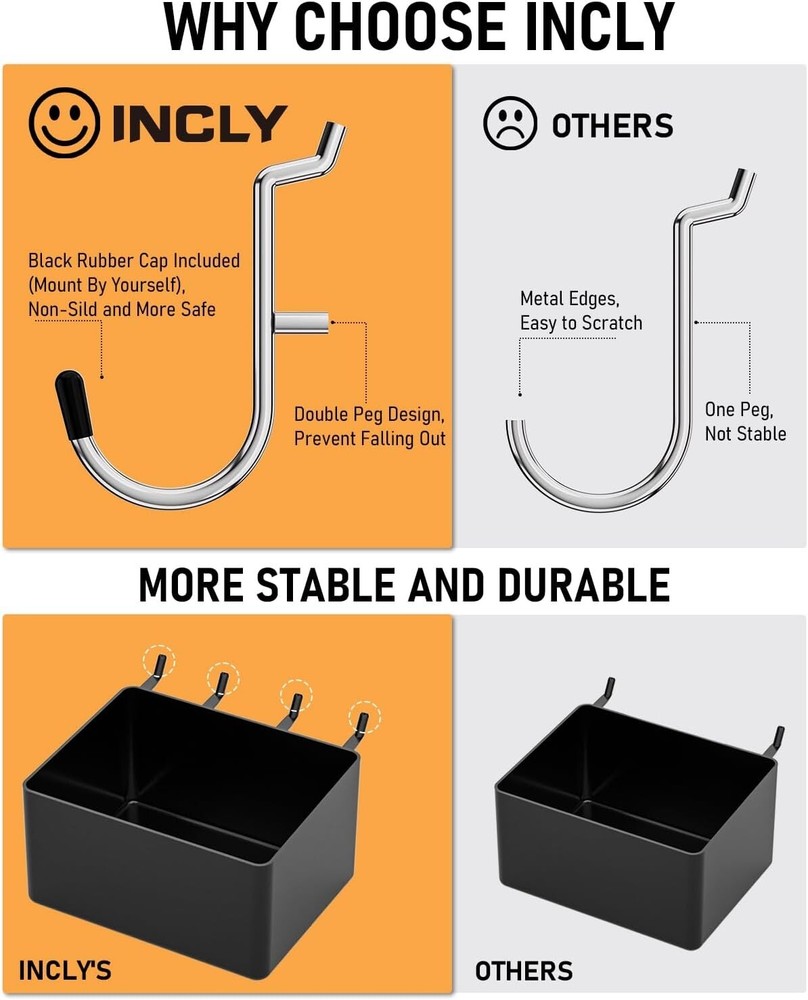 WHY CHOOSE INCLY

INCLY

Black Rubber Cap Included (Mount By Yourself), Non-Sild and More Safe

Double Peg Design, Prevent Falling Out

OTHERS

Metal Edges, Easy to Scratch

One Peg, Not Stable

MORE STABLE AND DURABLE

INCLY'S

OTHERS