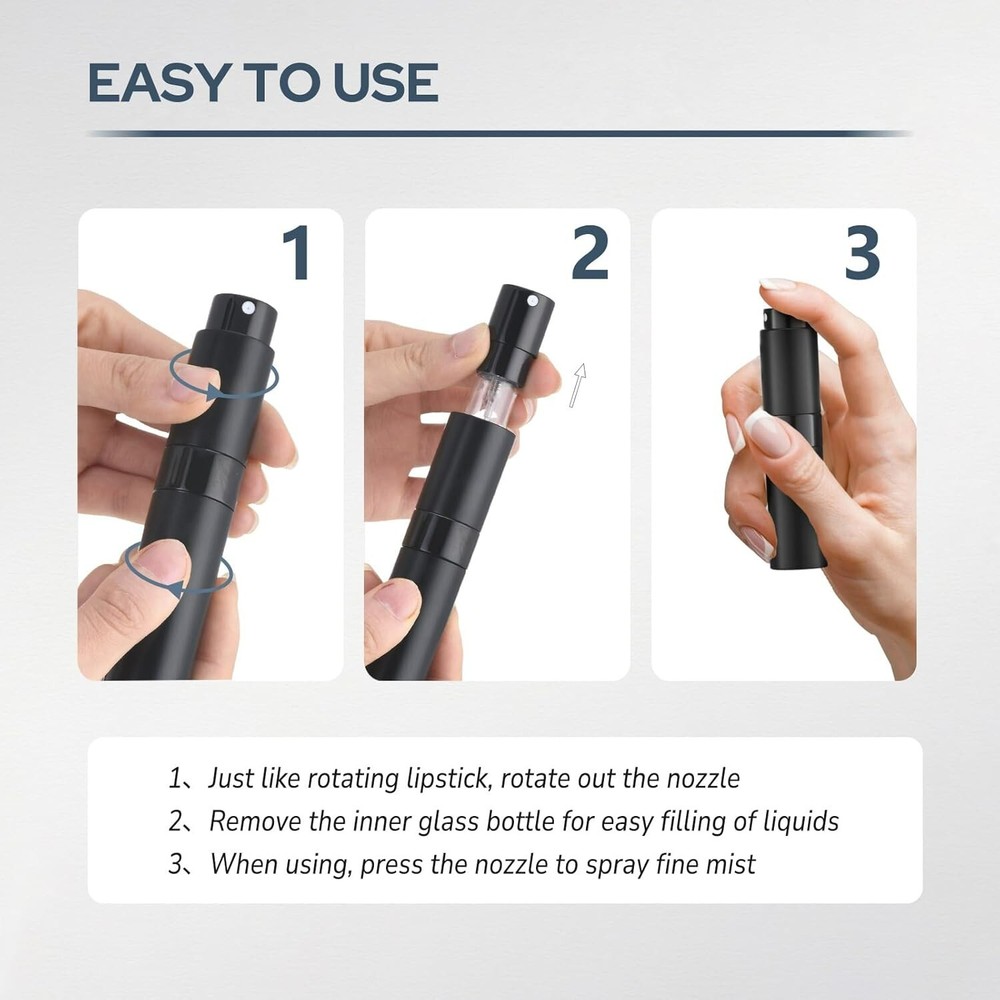 EASY TO USE

1

2

3

1、Just like rotating lipstick, rotate out the nozzle
2、Remove the inner glass bottle for easy filling of liquids
3、When using, press the nozzle to spray fine mist