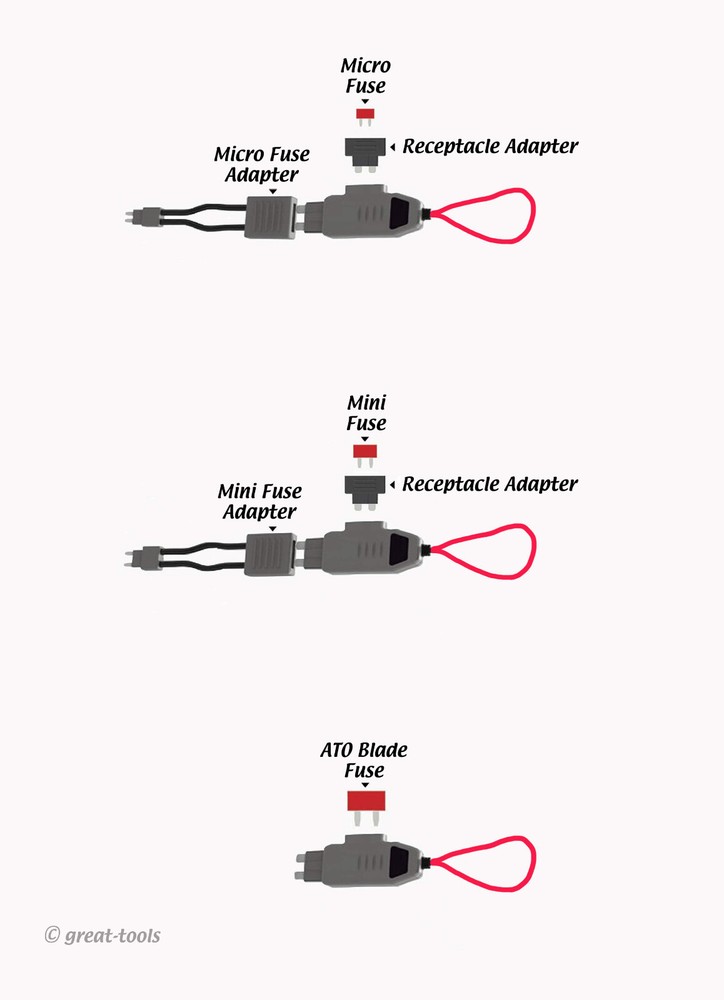 Micro Fuse

Receptacle Adapter

Micro Fuse Adapter

Mini Fuse

Receptacle Adapter

Mini Fuse Adapter

ATO Blade Fuse

© great-tools