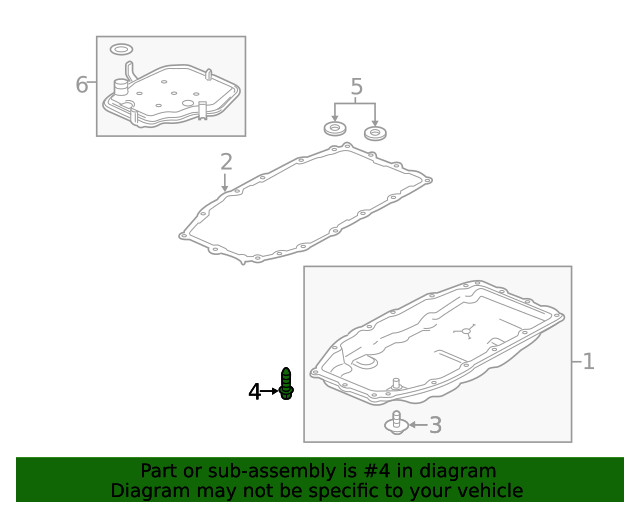 6
5
2
1
4
3

Part or sub-assembly is #4 in diagram
Diagram may not be specific to your vehicle