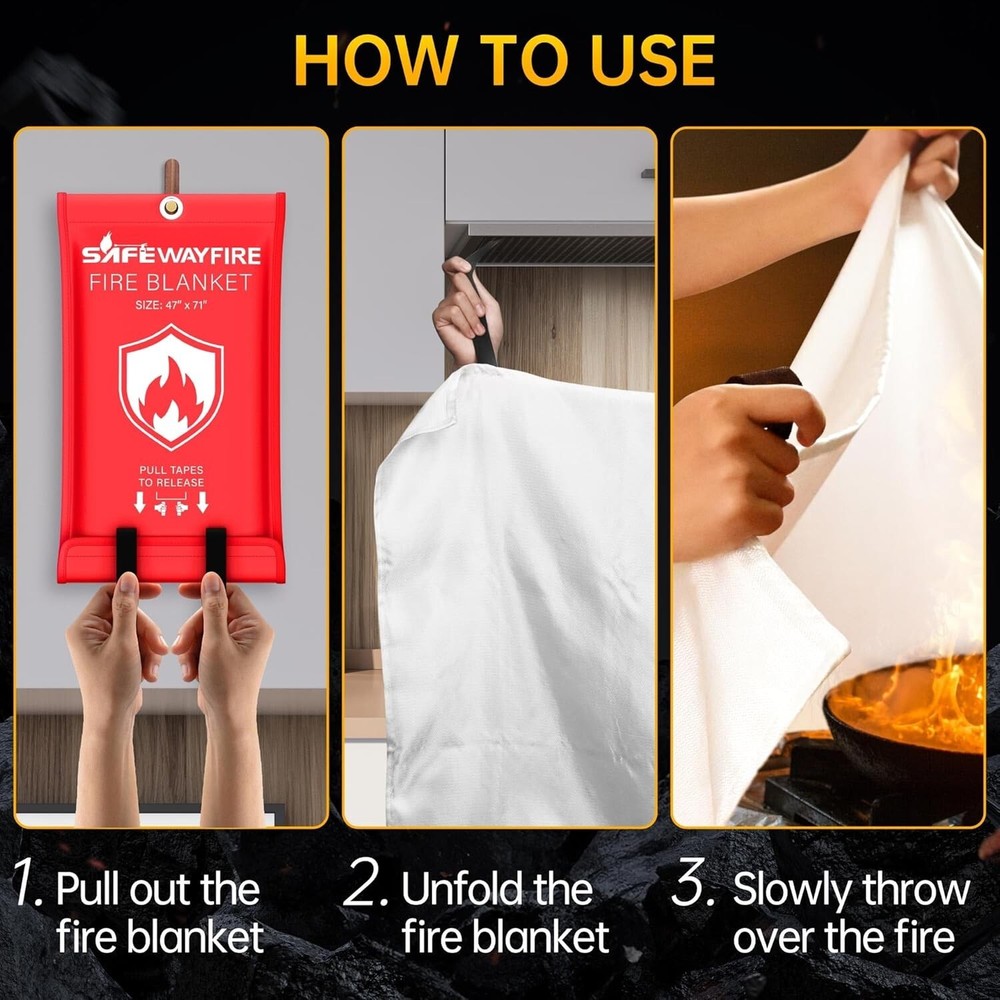 HOW TO USE

SAFEWAYFIRE
FIRE BLANKET
SIZE: 47" x 71"

PULL TAPES TO RELEASE

1. Pull out the fire blanket

2. Unfold the fire blanket

3. Slowly throw over the fire