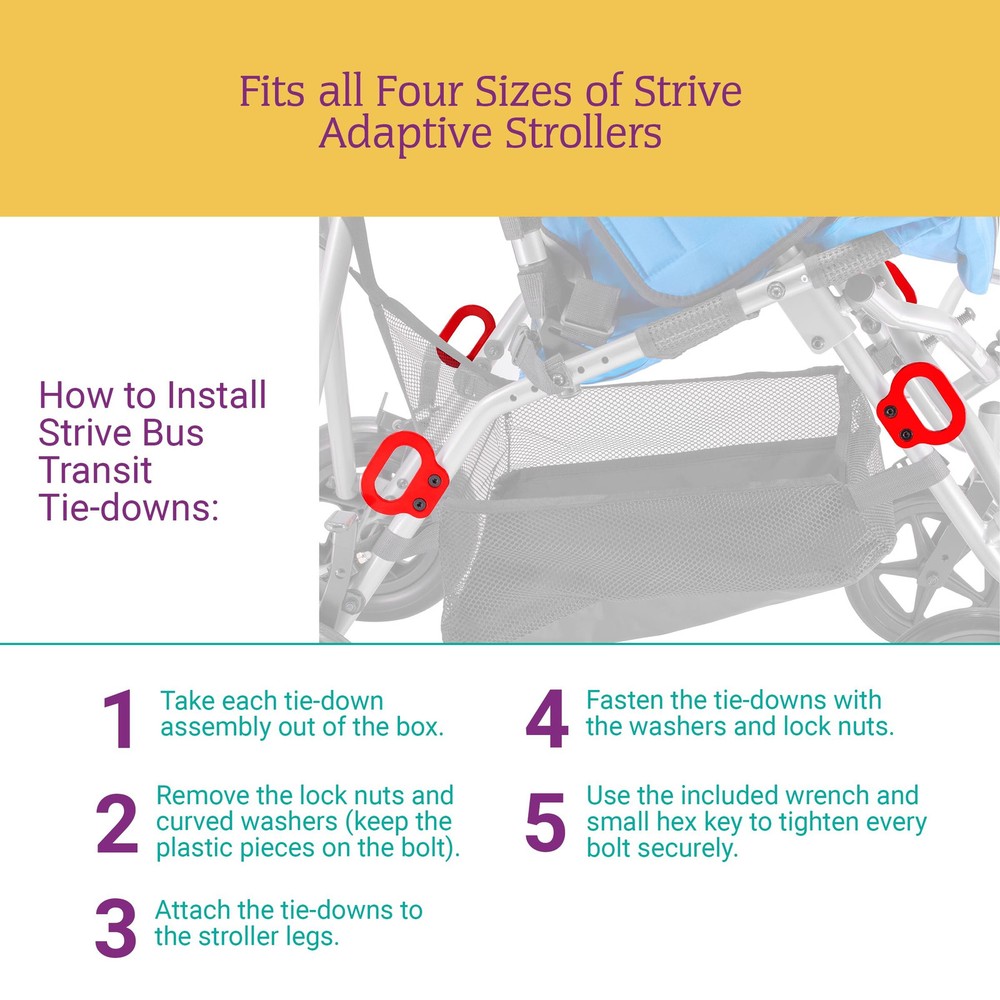 Fits all Four Sizes of Strive Adaptive Strollers

How to Install Strive Bus Transit Tie-downs:

1 Take each tie-down assembly out of the box.

2 Remove the lock nuts and curved washers (keep the plastic pieces on the bolt).

3 Attach the tie-downs to the stroller legs.

4 Fasten the tie-downs with the washers and lock nuts.

5 Use the included wrench and small hex key to tighten every bolt securely.