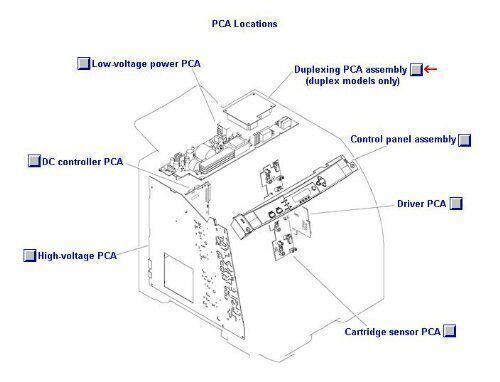 PCA Locations

Low-voltage power PCA

Duplexing PCA assembly (duplex models only)

Control panel assembly

DC controller PCA

Driver PCA

High-voltage PCA

Cartridge sensor PCA