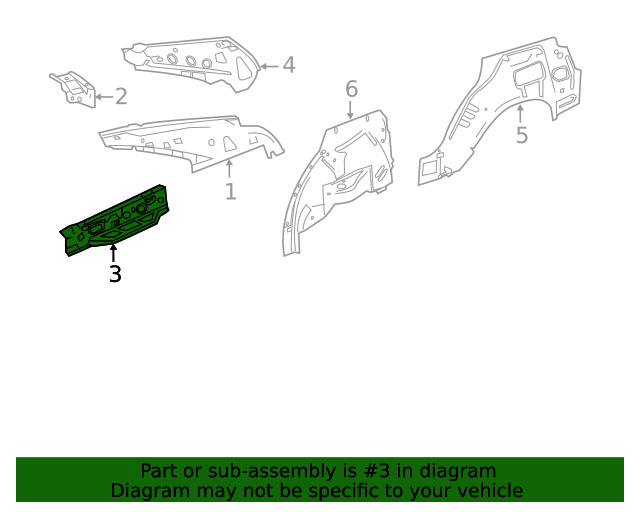 4
2
6
5
1
3

Part or sub-assembly is #3 in diagram
Diagram may not be specific to your vehicle