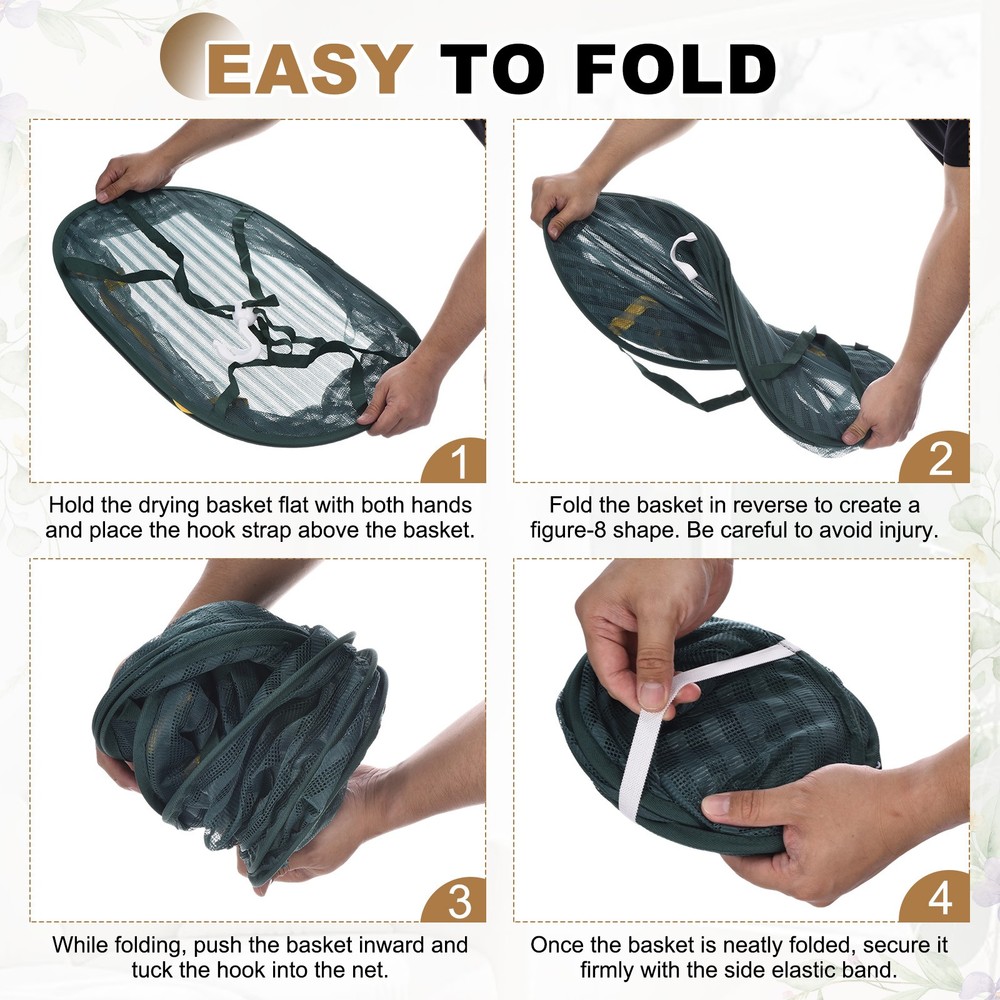 EASY TO FOLD

1

Hold the drying basket flat with both hands and place the hook strap above the basket.

2

Fold the basket in reverse to create a figure-8 shape. Be careful to avoid injury.

3

While folding, push the basket inward and tuck the hook into the net.

4

Once the basket is neatly folded, secure it firmly with the side elastic band.