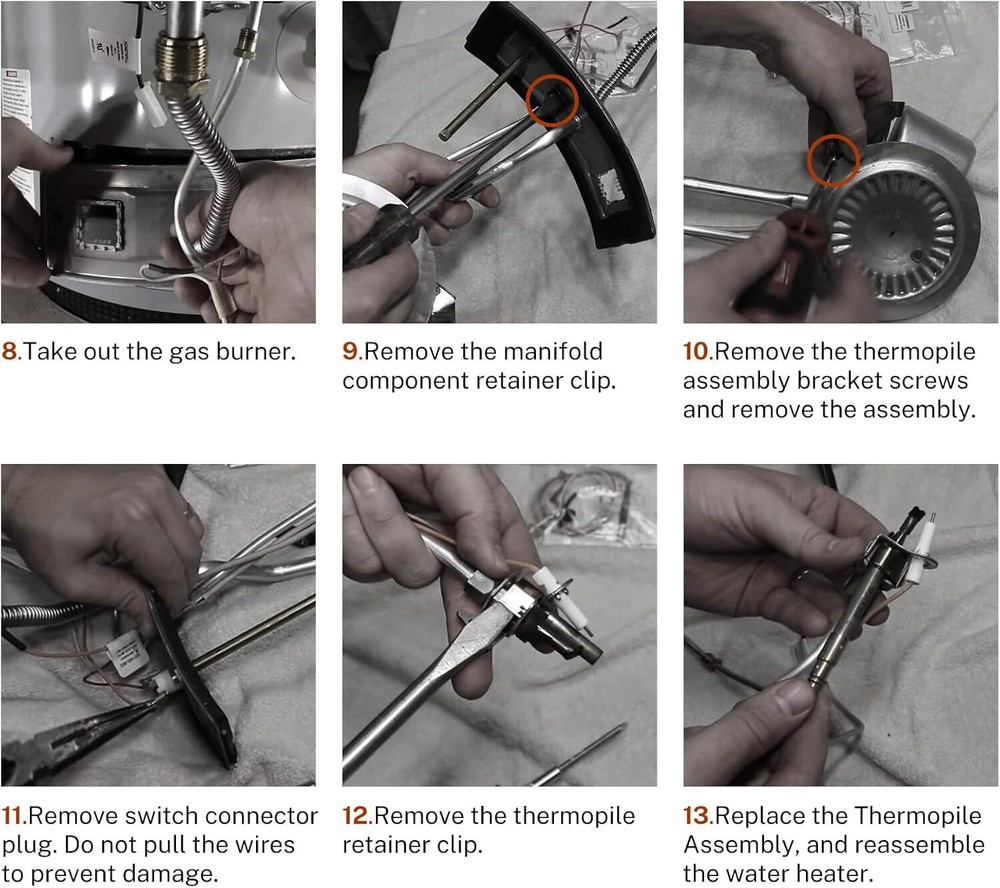 8.Take out the gas burner.

9.Remove the manifold component retainer clip.

10.Remove the thermopile assembly bracket screws and remove the assembly.

11.Remove switch connector plug. Do not pull the wires to prevent damage.

12.Remove the thermopile retainer clip.

13.Replace the Thermopile Assembly, and reassemble the water heater.