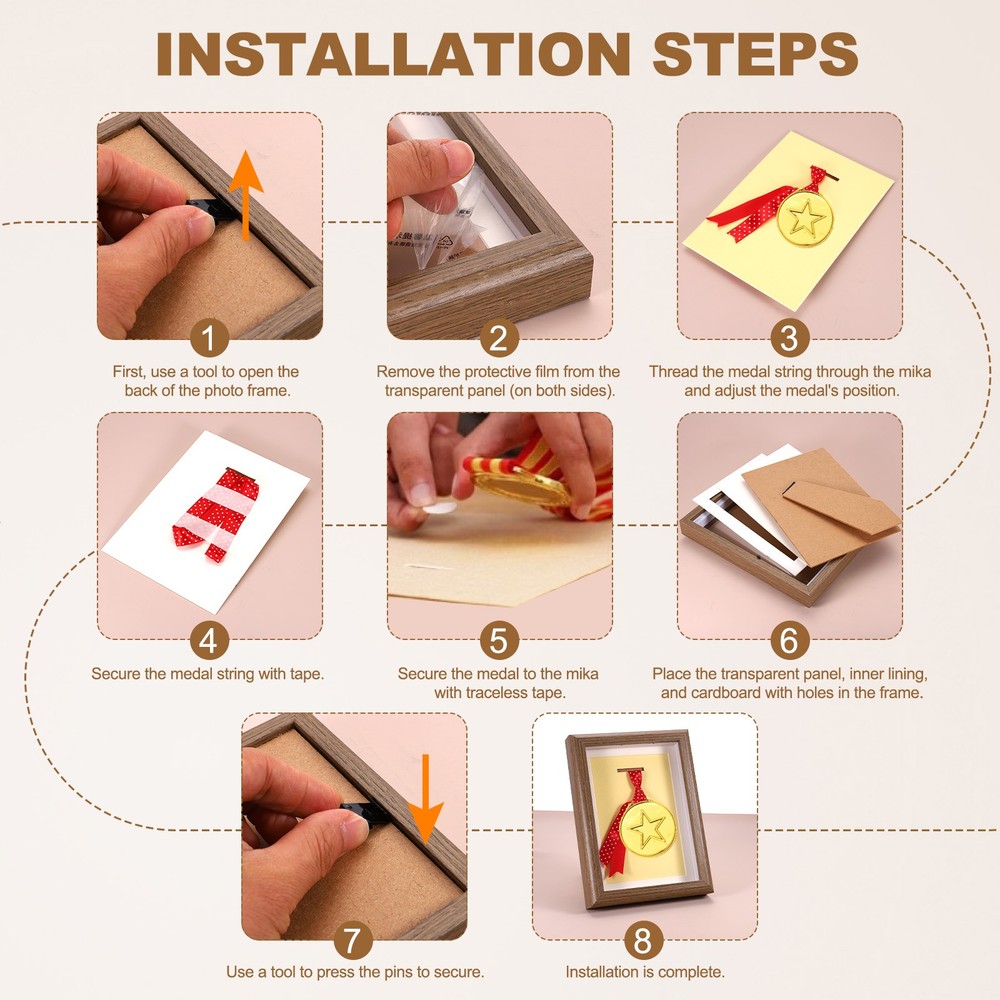 INSTALLATION STEPS

1
First, use a tool to open the back of the photo frame.

2
Remove the protective film from the transparent panel (on both sides).

3
Thread the medal string through the mika and adjust the medal's position.

4
Secure the medal string with tape.

5
Secure the medal to the mika with traceless tape.

6
Place the transparent panel, inner lining, and cardboard with holes in the frame.

7
Use a tool to press the pins to secure.

8
Installation is complete.