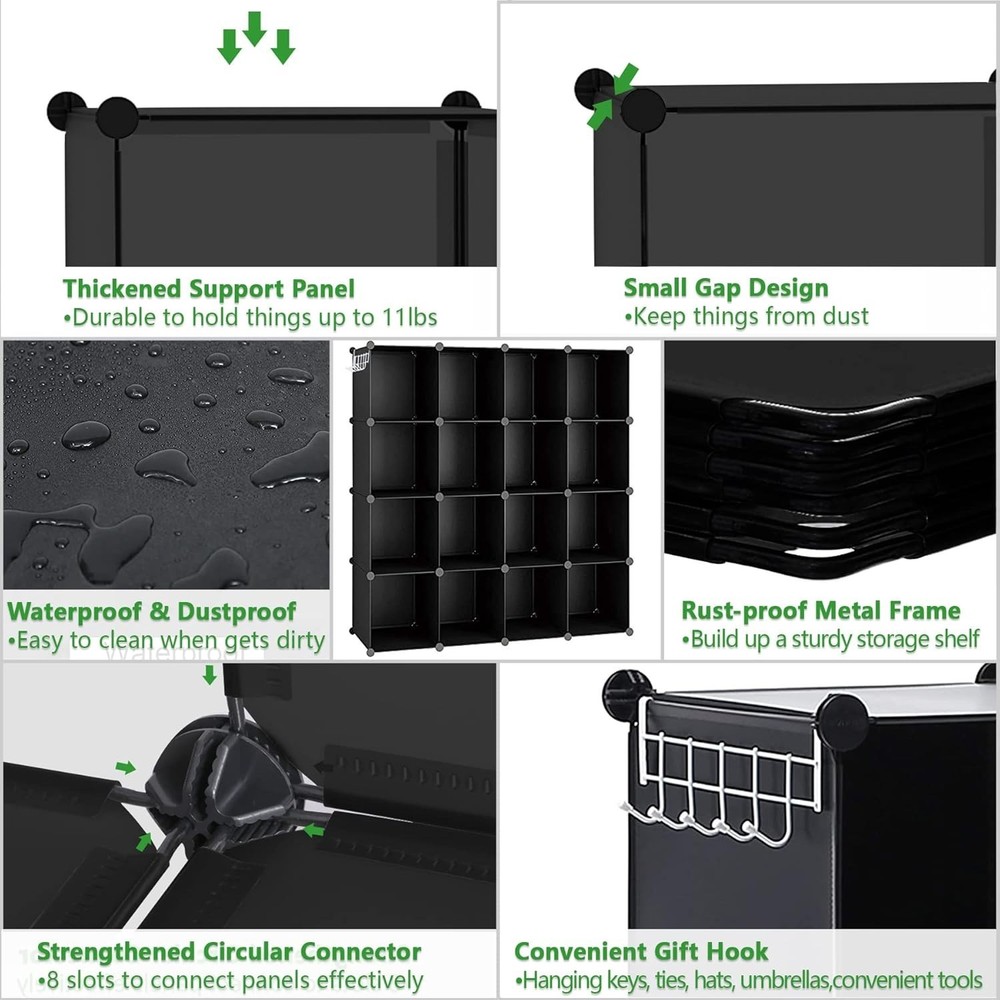 Thickened Support Panel
•Durable to hold things up to 11lbs

Small Gap Design
•Keep things from dust

Waterproof & Dustproof
•Easy to clean when gets dirty

Rust-proof Metal Frame
•Build up a sturdy storage shelf

Strengthened Circular Connector
•8 slots to connect panels effectively

Convenient Gift Hook
•Hanging keys, ties, hats, umbrellas,convenient tools