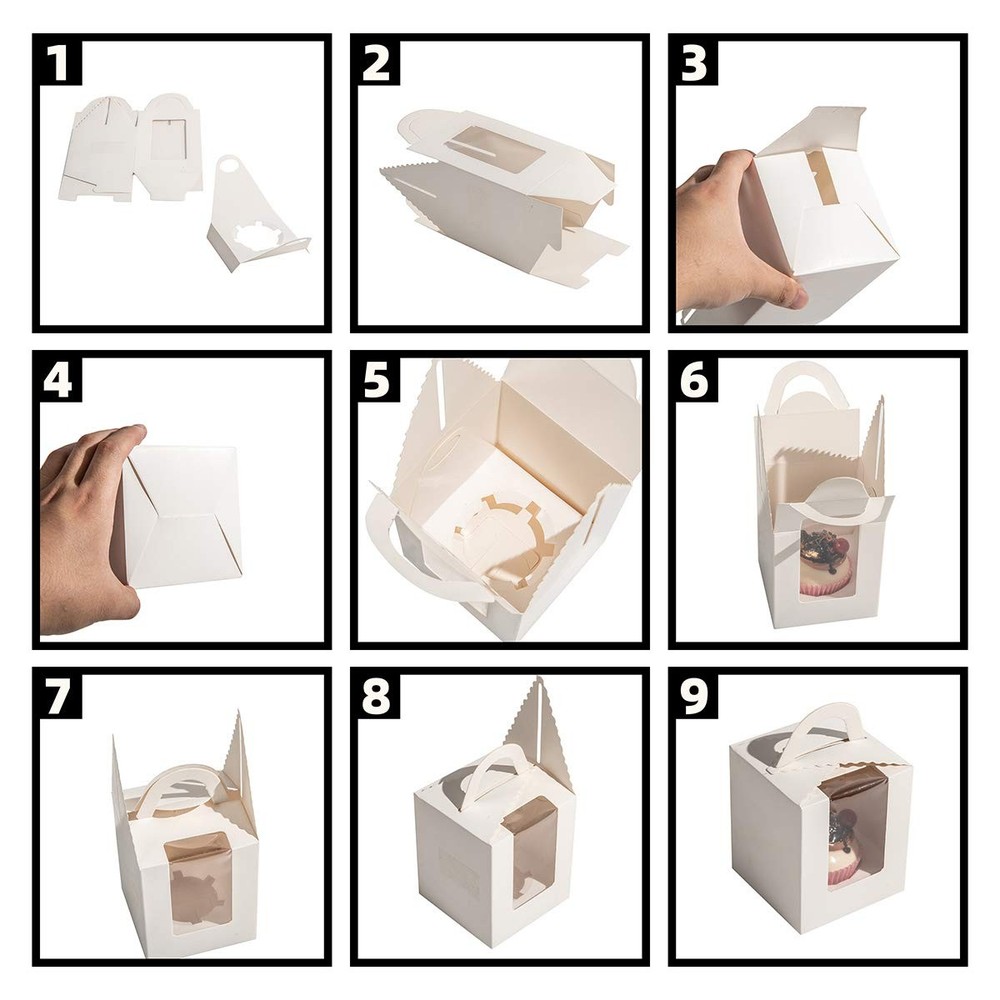 1

2

3

4

5

6

7

8

9