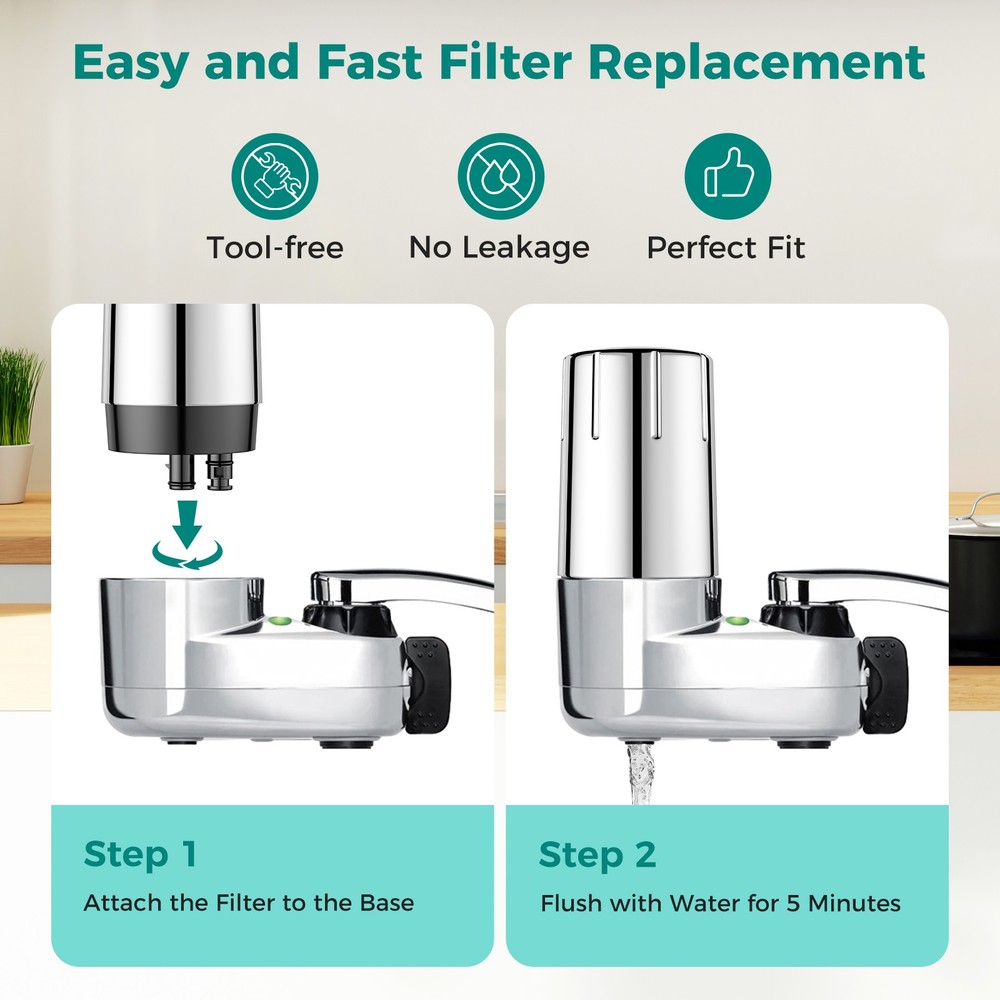 Easy and Fast Filter Replacement

Tool-free

No Leakage

Perfect Fit

Step 1

Attach the Filter to the Base

Step 2

Flush with Water for 5 Minutes