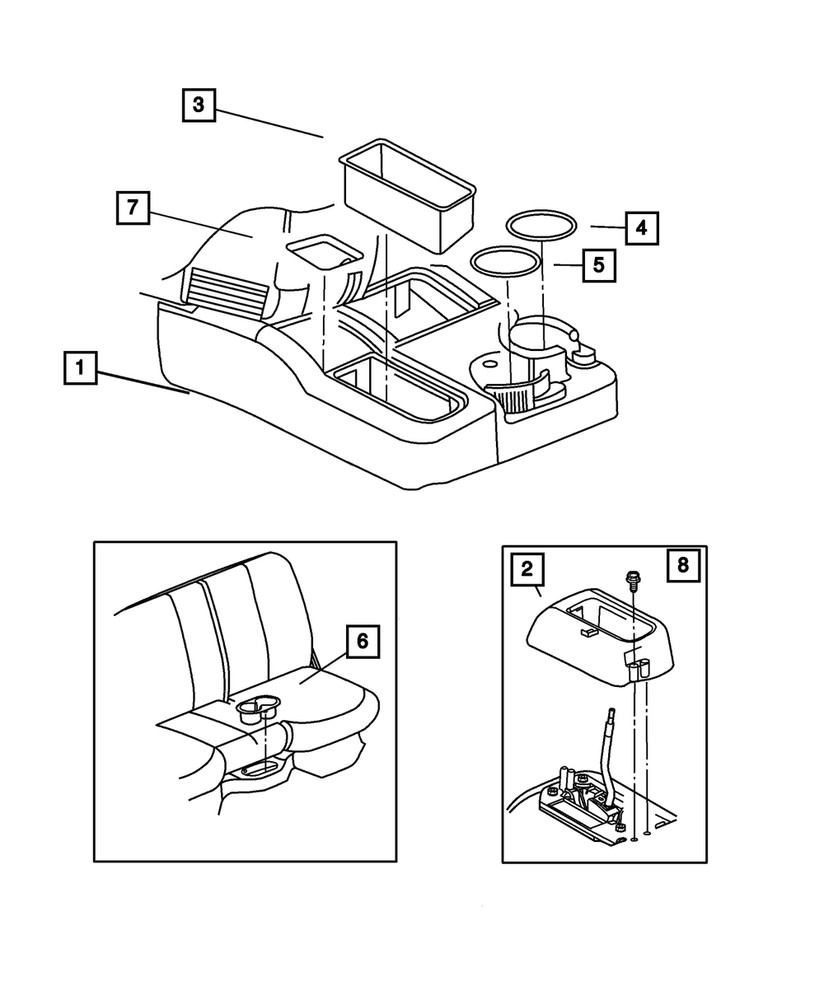 3
7
4
5
1
6
2
8