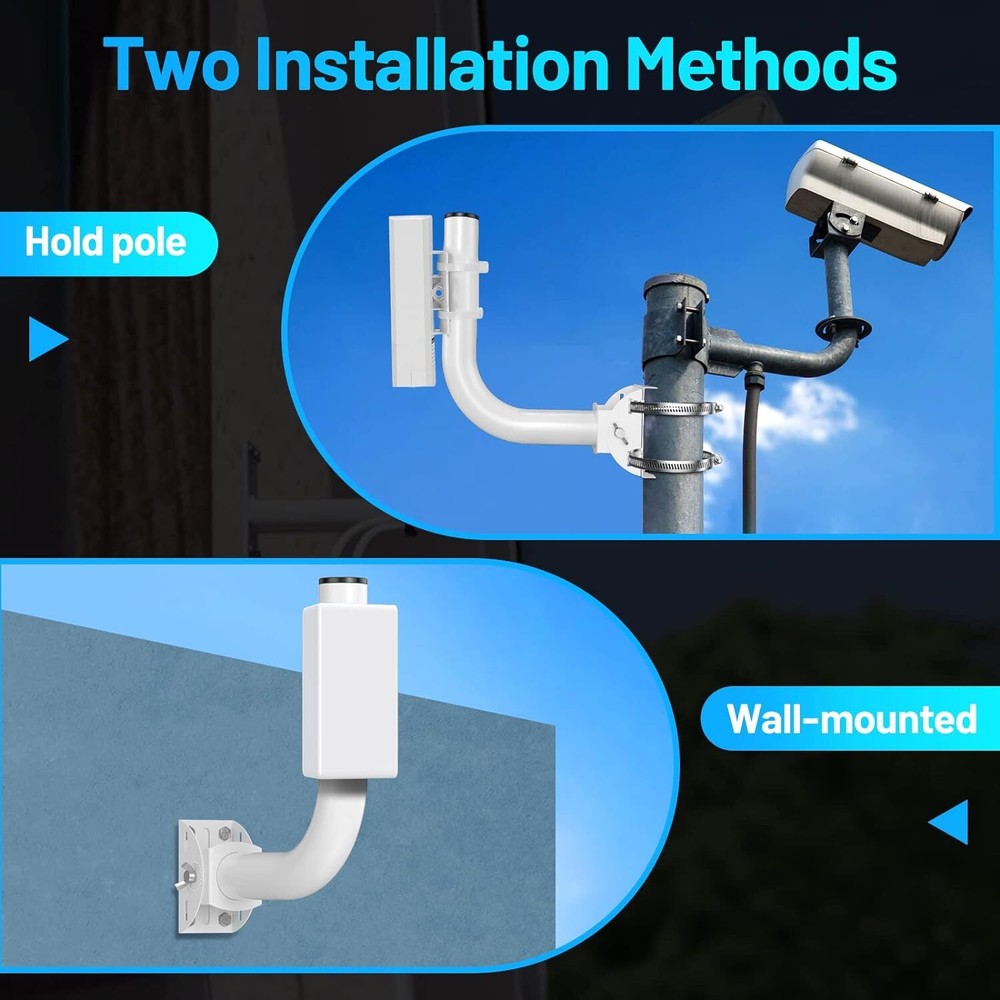 Two Installation Methods

Hold pole

Wall-mounted