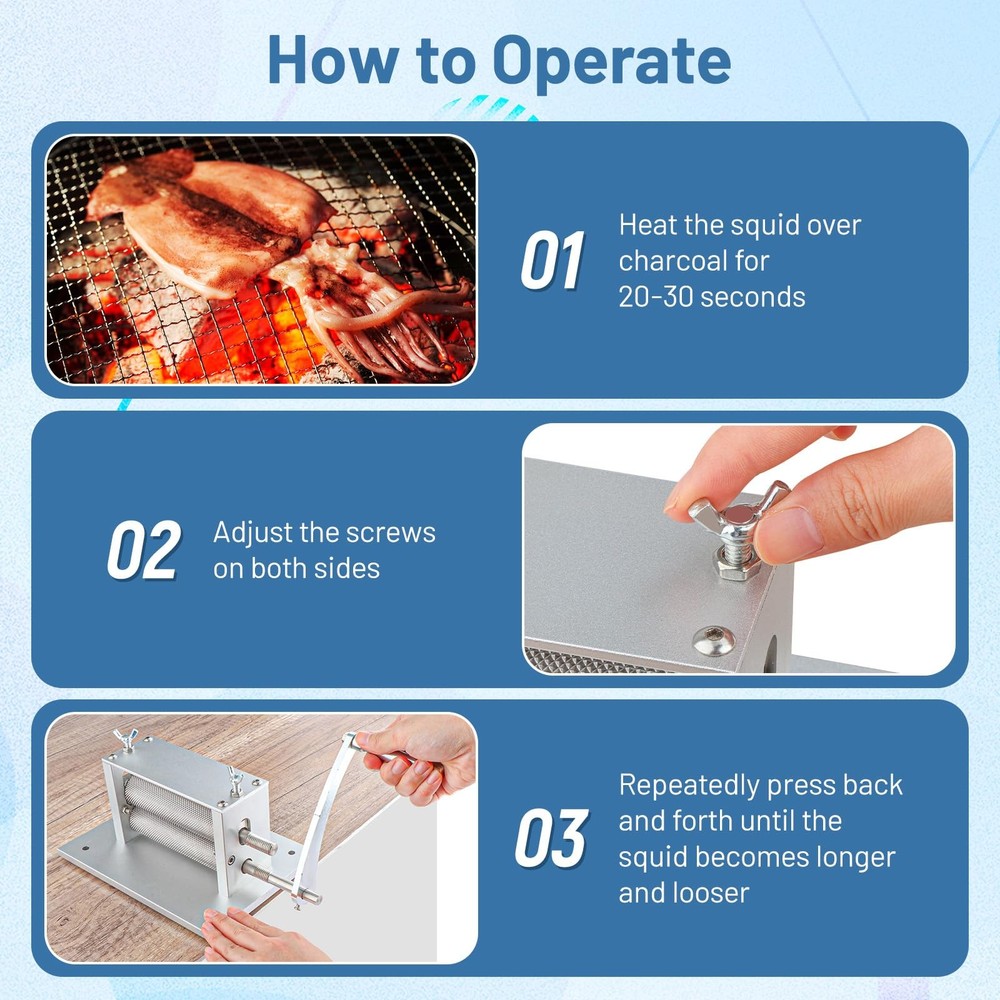 How to Operate

01 Heat the squid over charcoal for 20-30 seconds

02 Adjust the screws on both sides

03 Repeatedly press back and forth until the squid becomes longer and looser