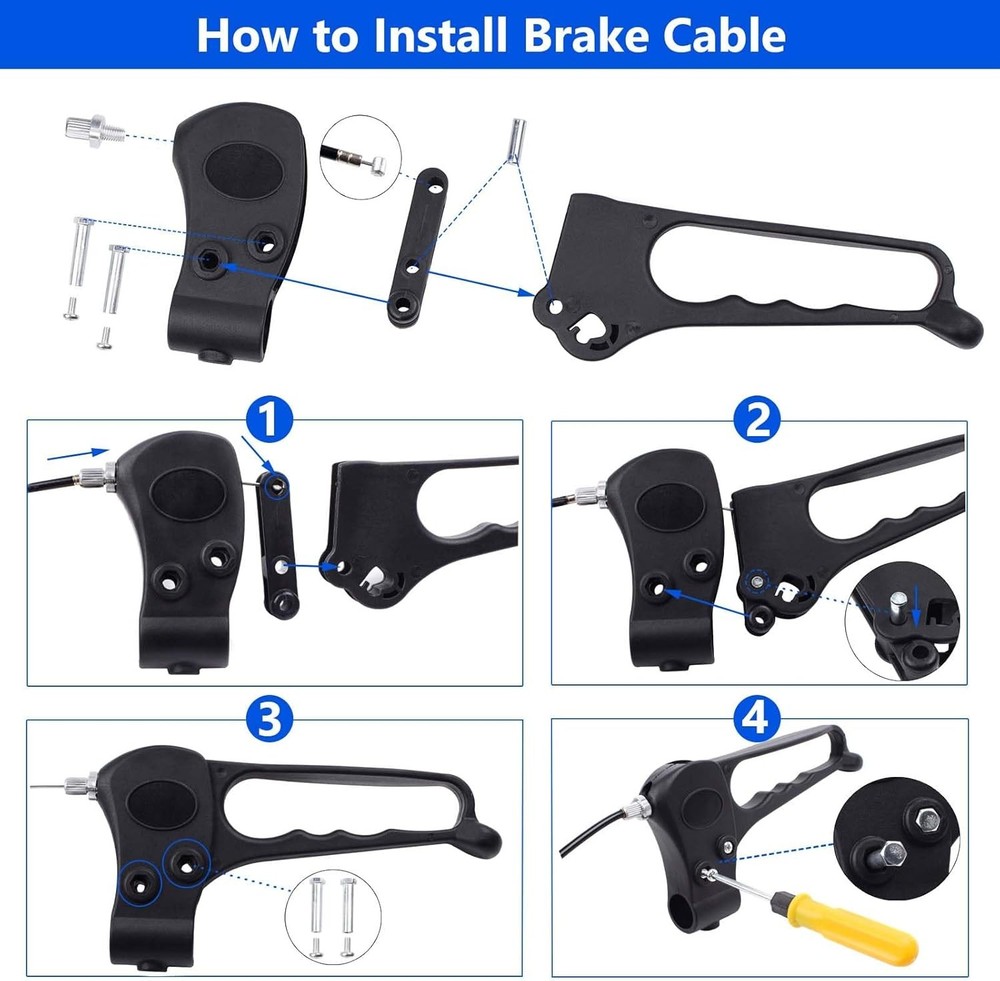 How to Install Brake Cable

1

2

3

4