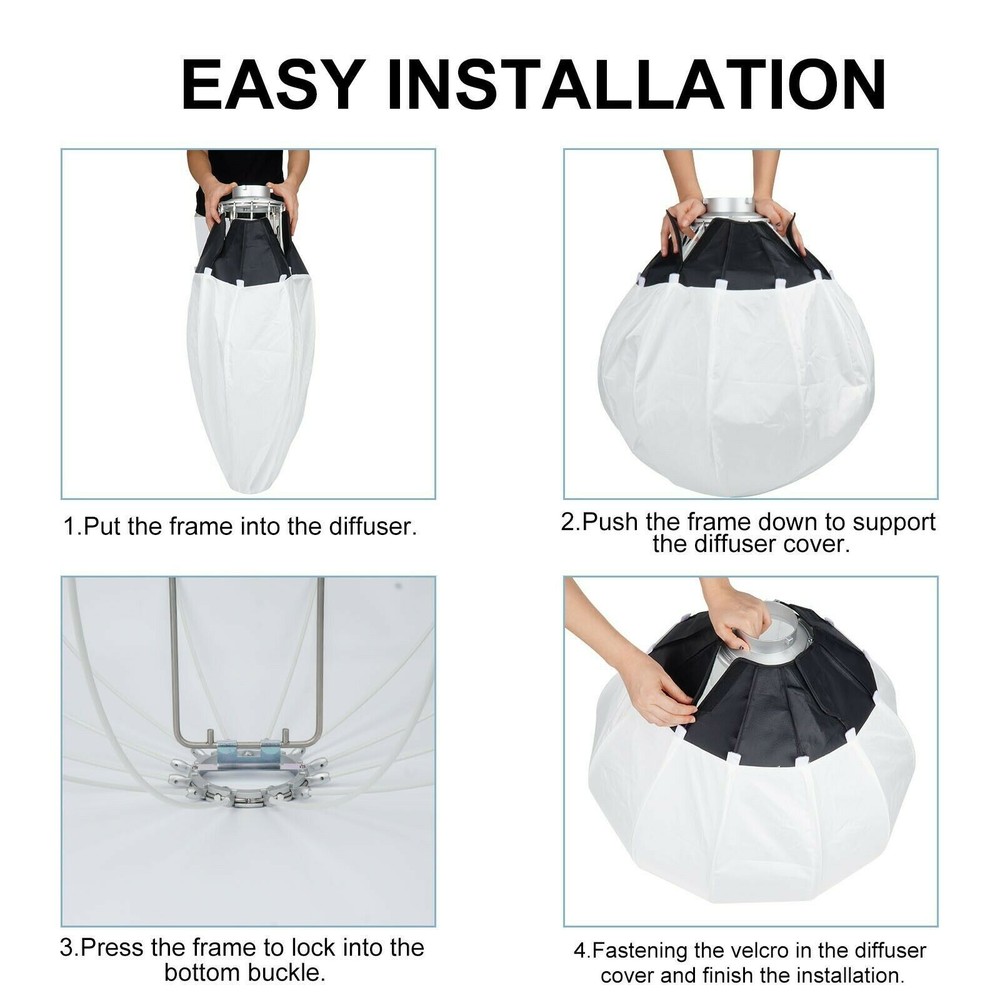 EASY INSTALLATION

1.Put the frame into the diffuser.

2.Push the frame down to support the diffuser cover.

3.Press the frame to lock into the bottom buckle.

4.Fastening the velcro in the diffuser cover and finish the installation.