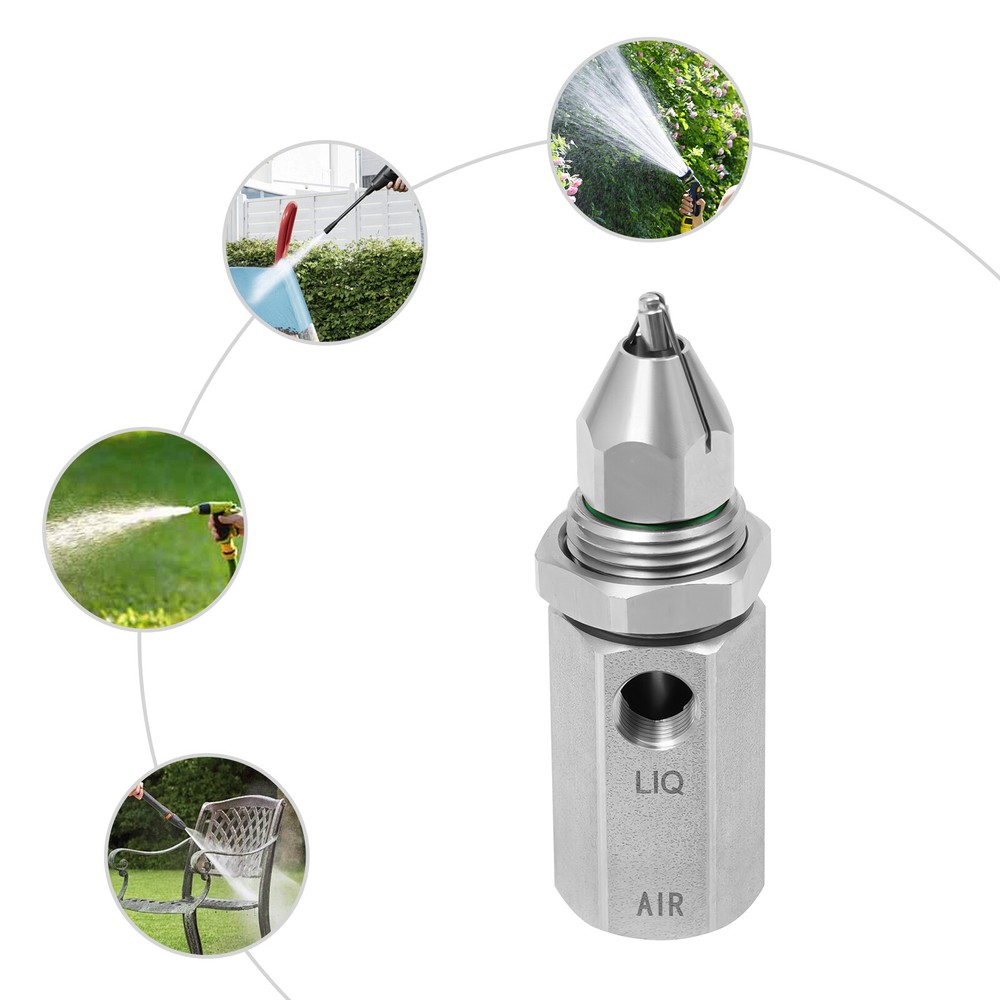 LIQ

AIR