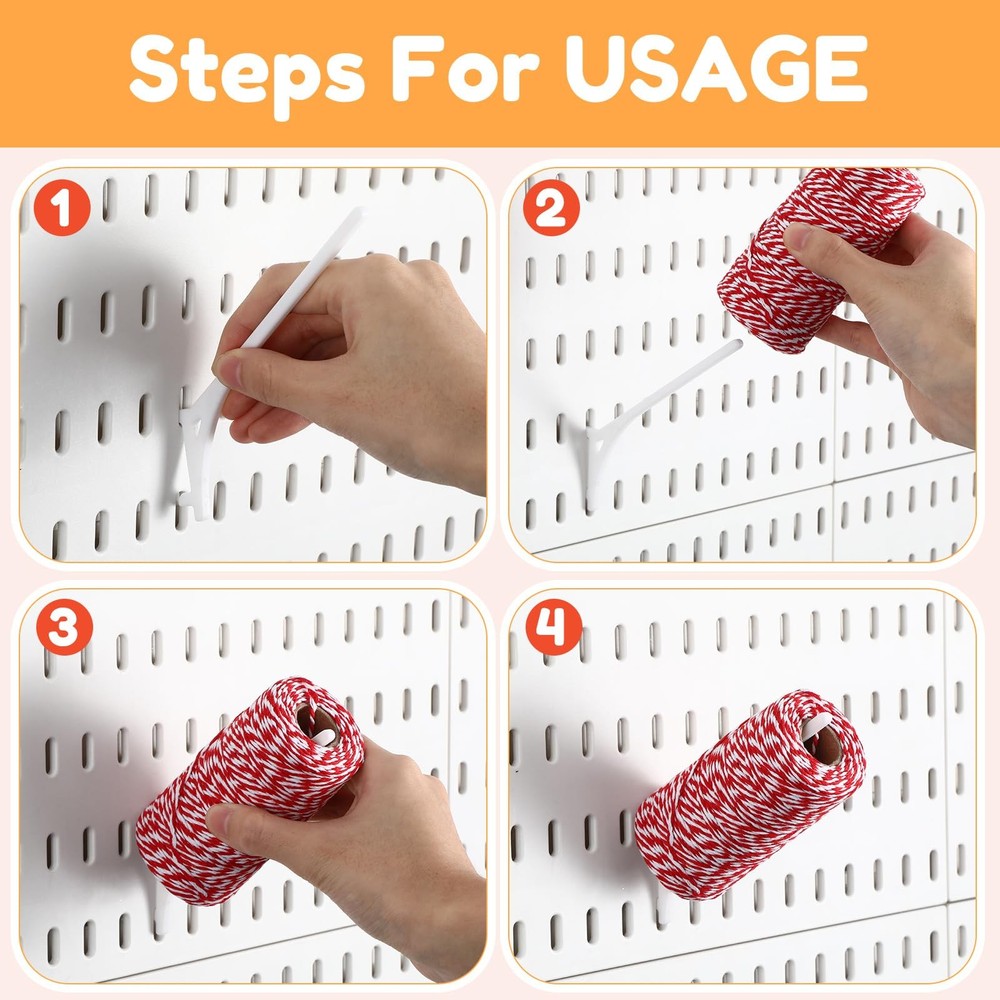 Steps For USAGE

1

2

3

4