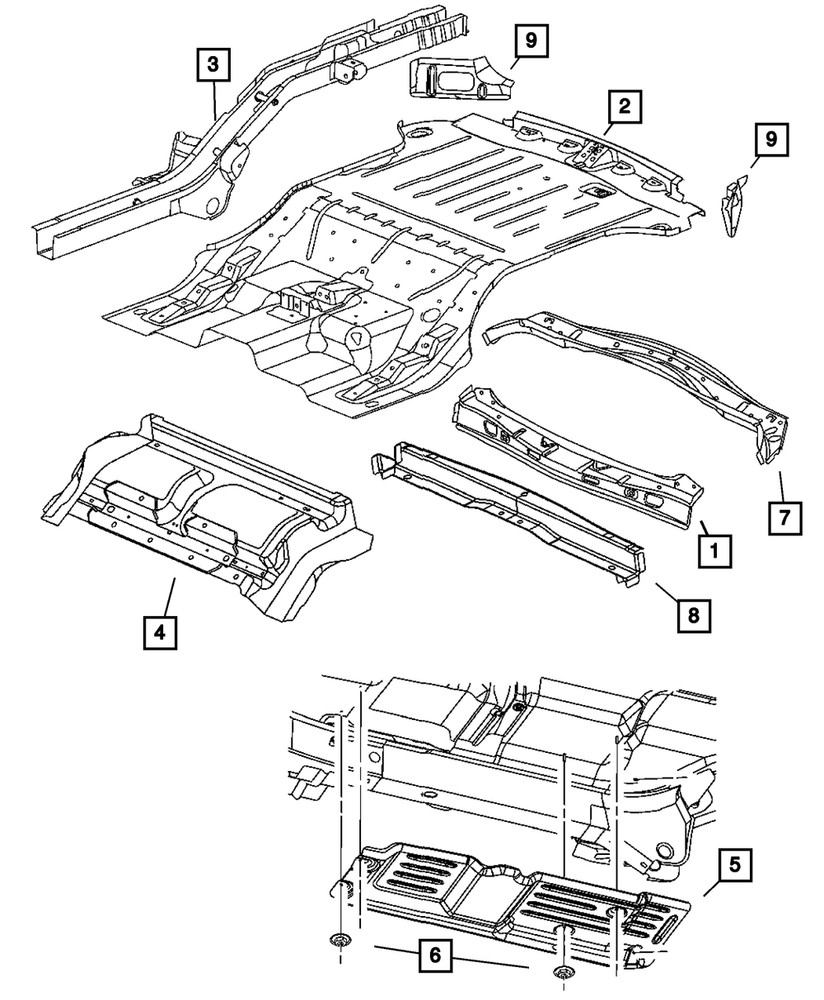 3
9
2
9
7
1
8
4
5
6