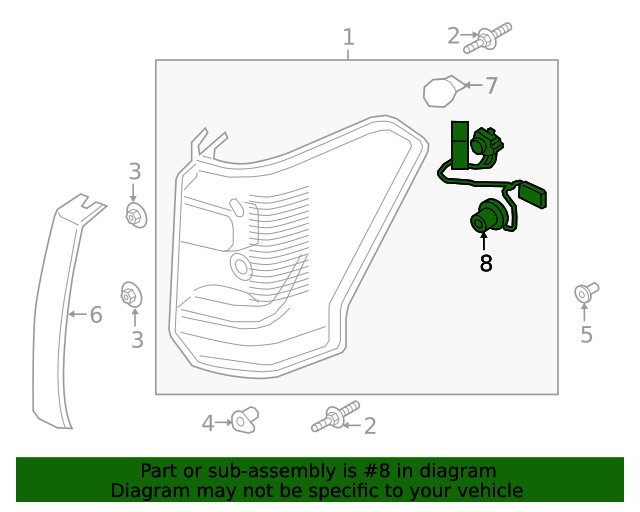 1
2
7
3
8
6
3
5
4
2
Part or sub-assembly is #8 in diagram
Diagram may not be specific to your vehicle