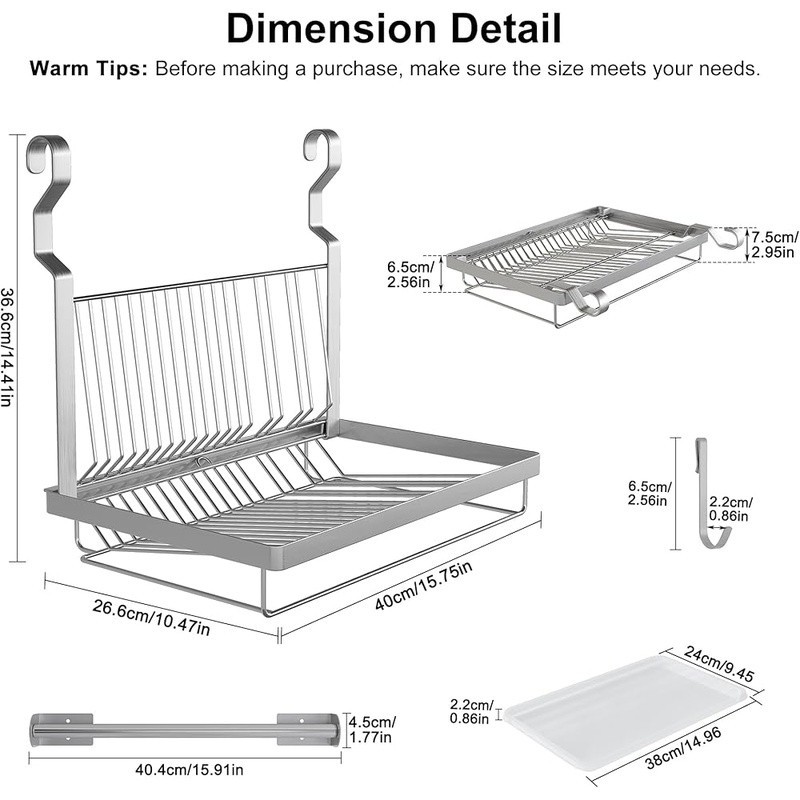 Dimension Detail

Warm Tips: Before making a purchase, make sure the size meets your needs.

36.6cm/14.41in

26.6cm/10.47in

40cm/15.75in

6.5cm/ 2.56in

7.5cm/ 2.95in

6.5cm/ 2.56in

2.2cm/ 0.86in

4.5cm/ 1.77in

40.4cm/15.91in

2.2cm/ 0.86in

24cm/9.45

38cm/14.96