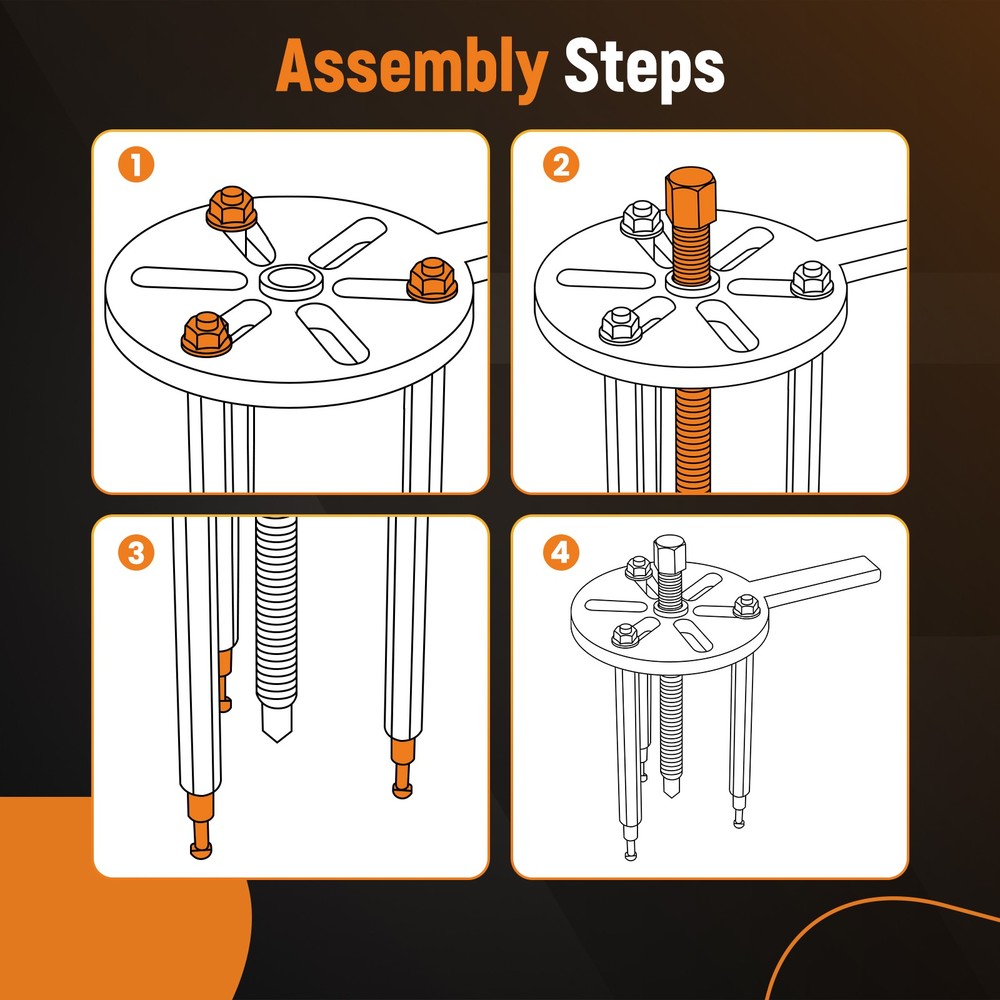 Assembly Steps

1

2

3

4