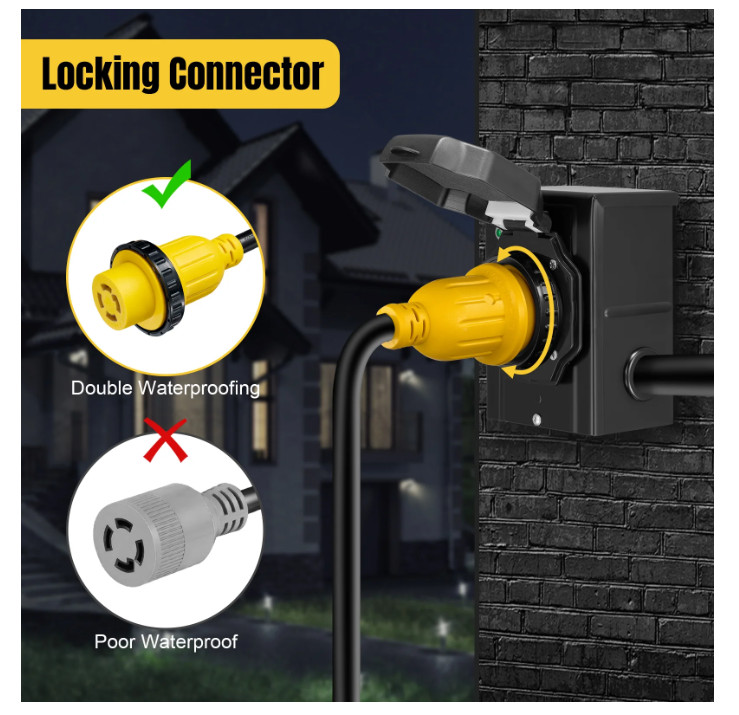 Locking Connector

Double Waterproofing

Poor Waterproof