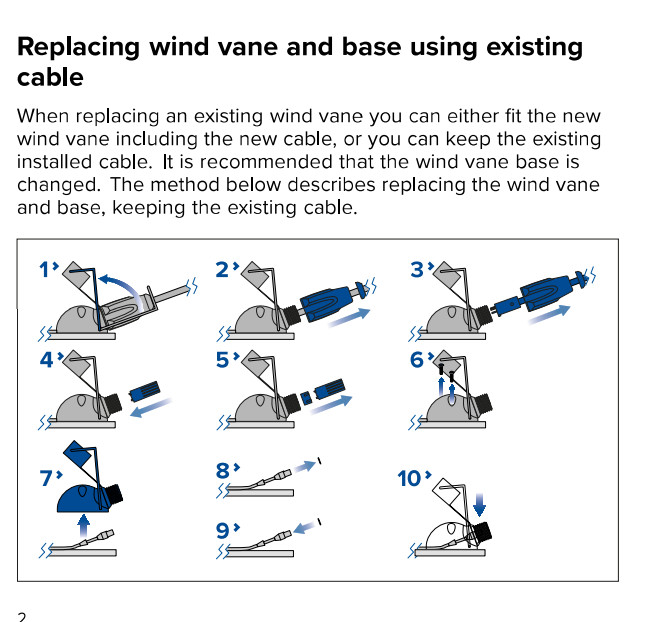 Replacing wind vane and base using existing cable

When replacing an existing wind vane you can either fit the new wind vane including the new cable, or you can keep the existing installed cable. It is recommended that the wind vane base is changed. The method below describes replacing the wind vane and base, keeping the existing cable.

1
2
3
4
5
6
7
8
9
10

2